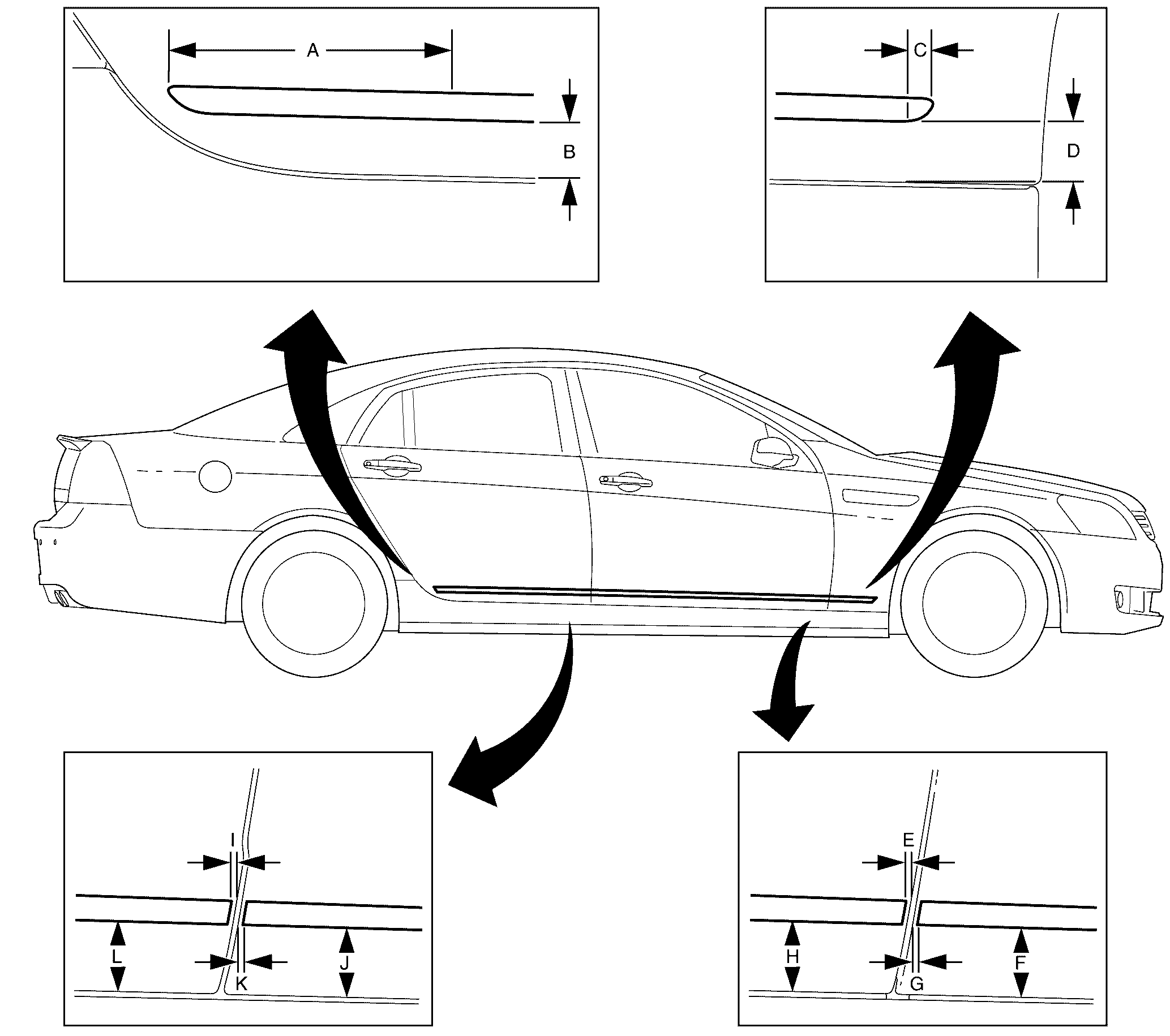 A
B
C
D
I
L
K
J
E
H
G
F