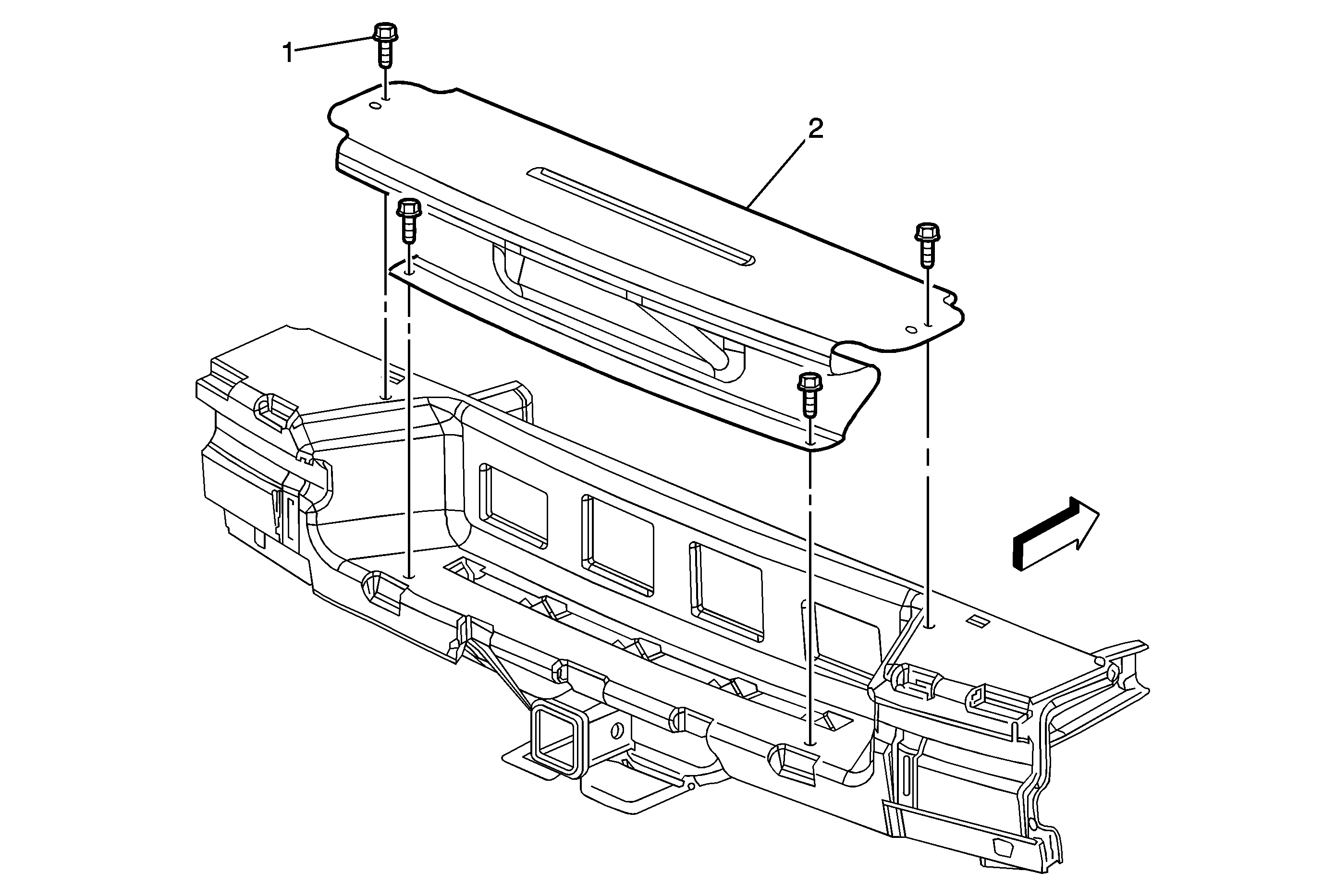 1

2