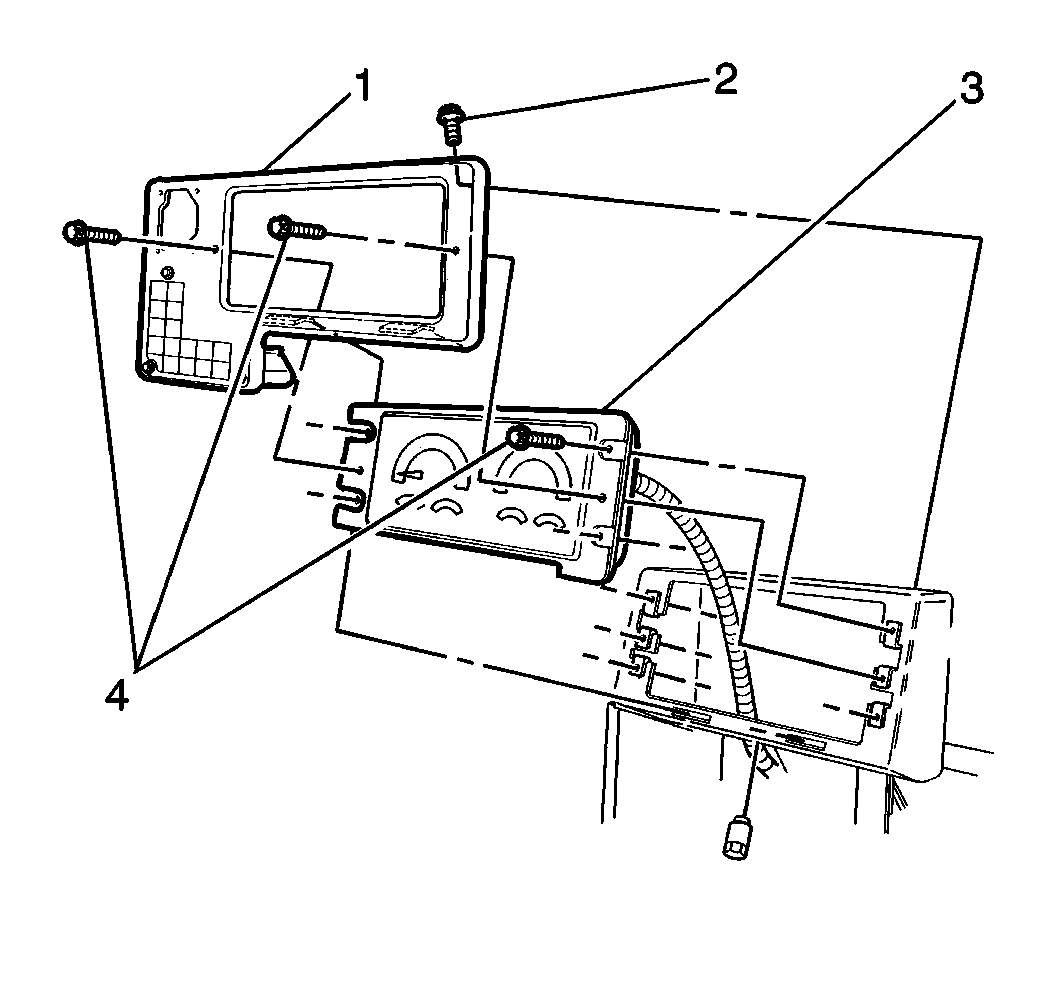 1
2
3
4