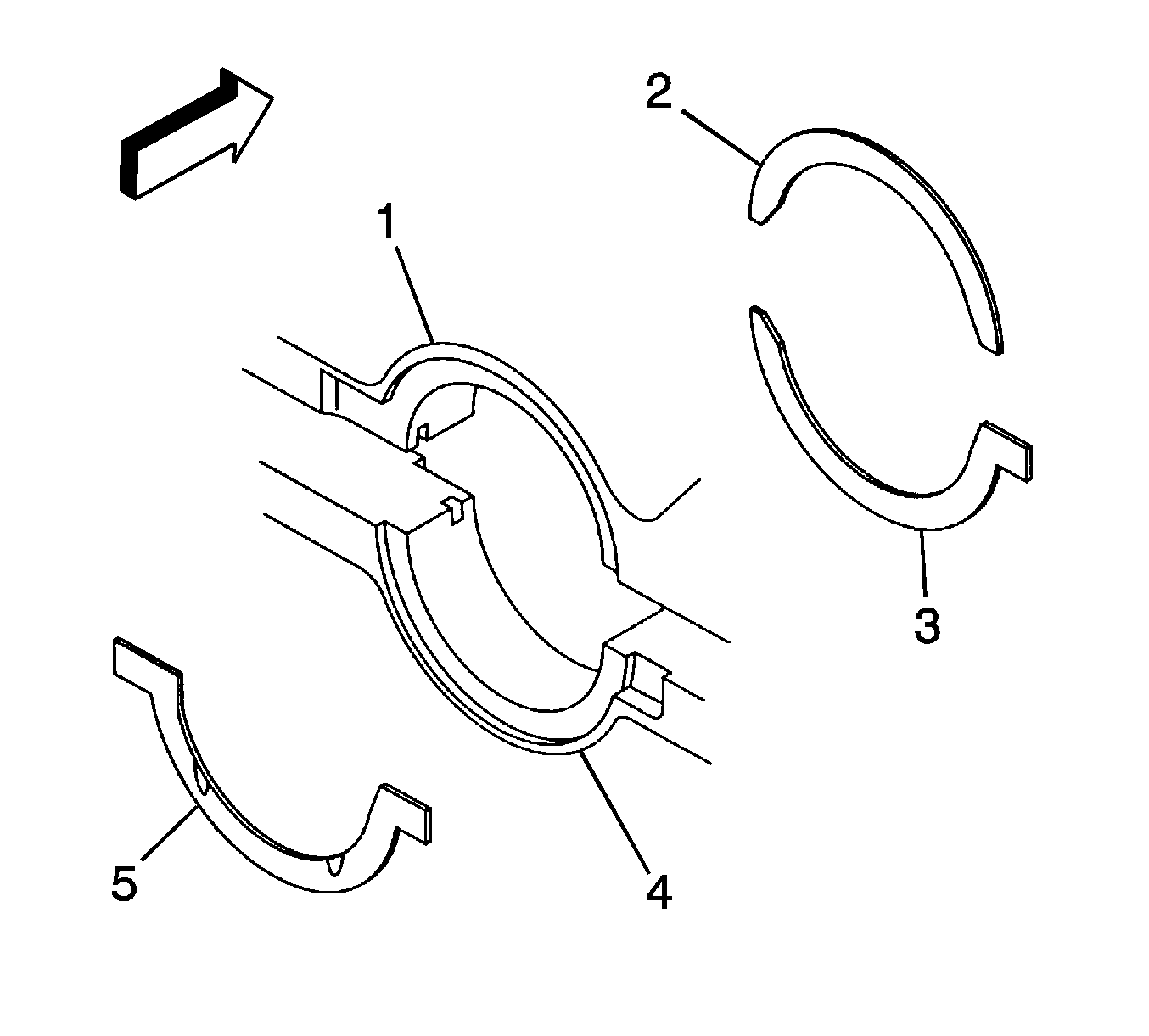 2
1
3
5
4