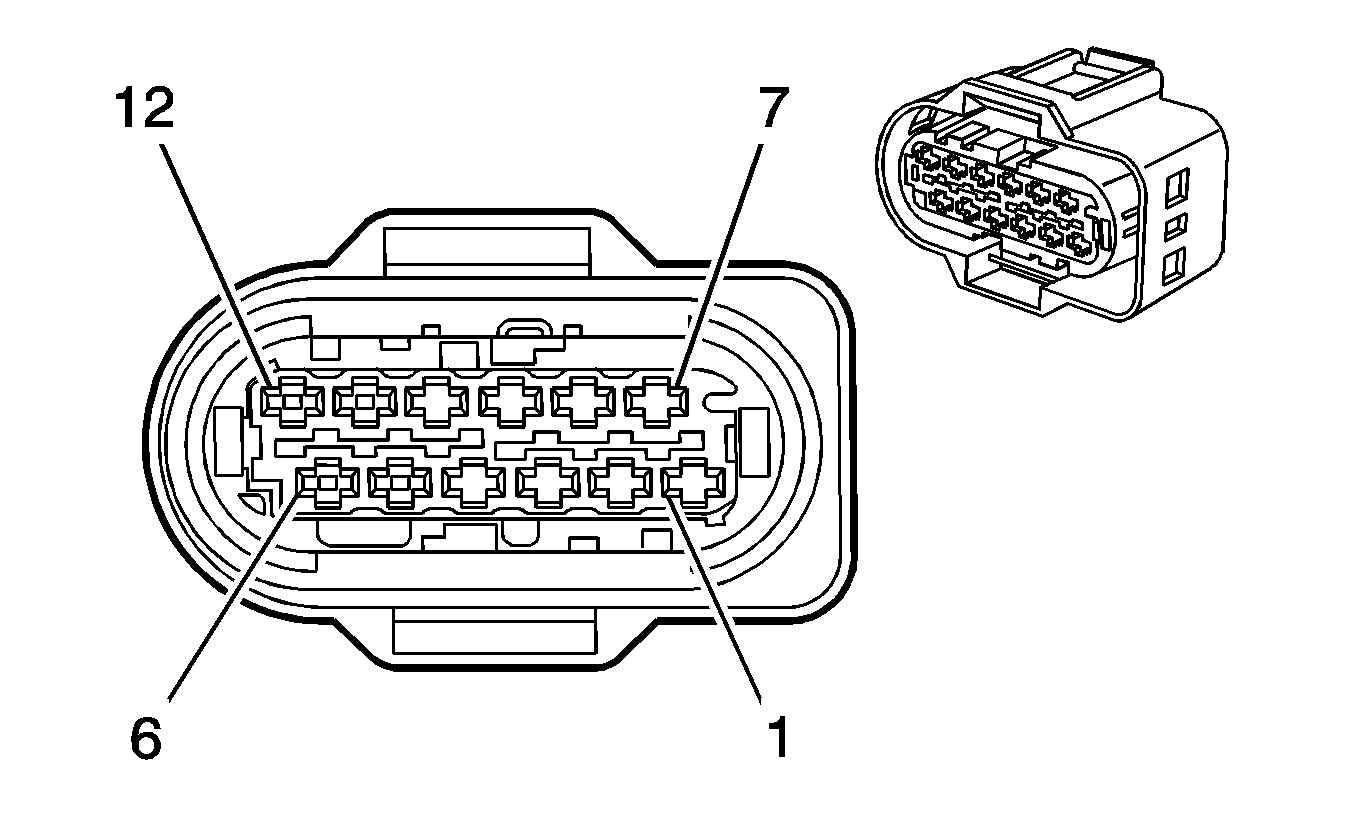 12
7
6
1