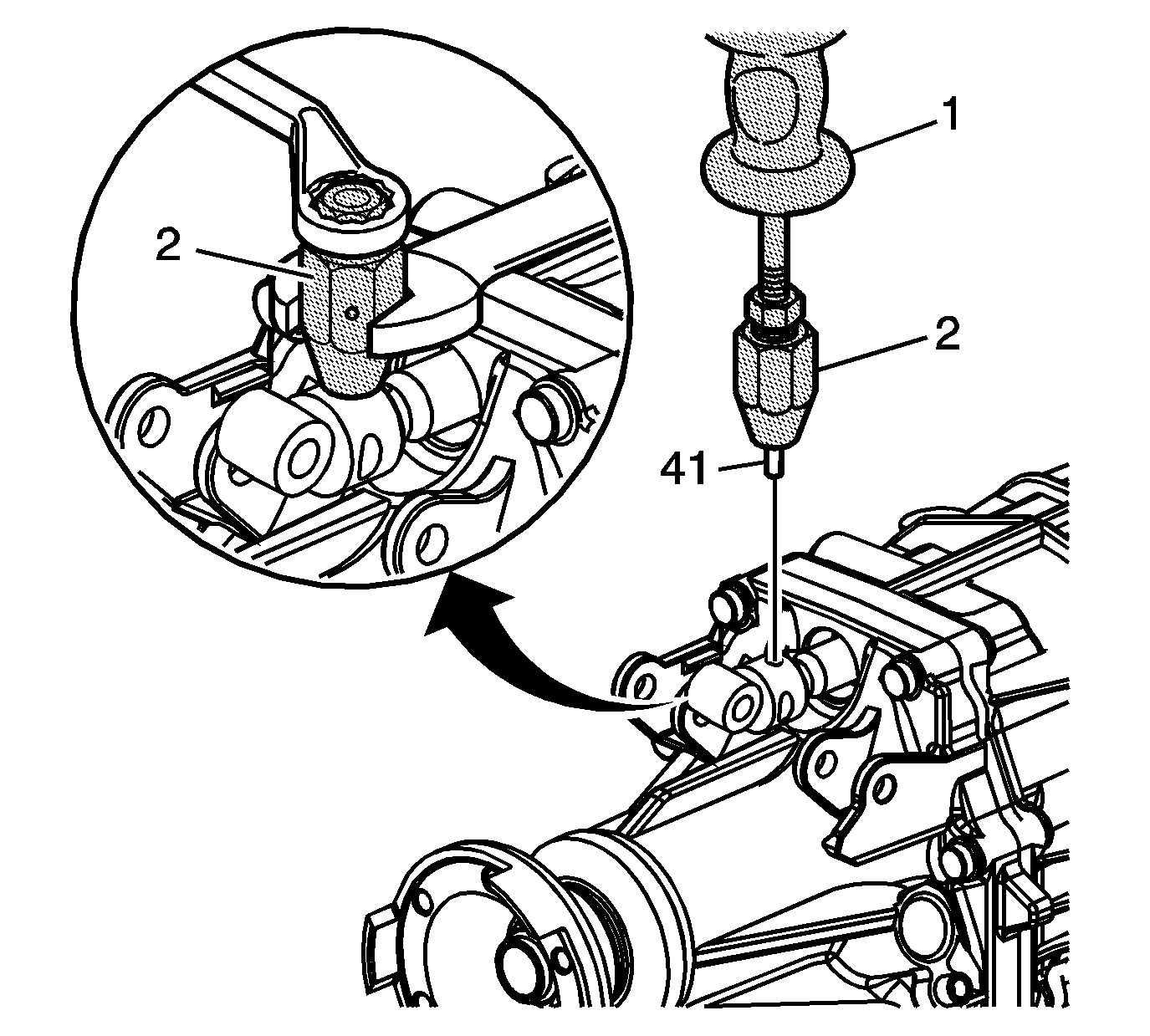 2

1

2

41