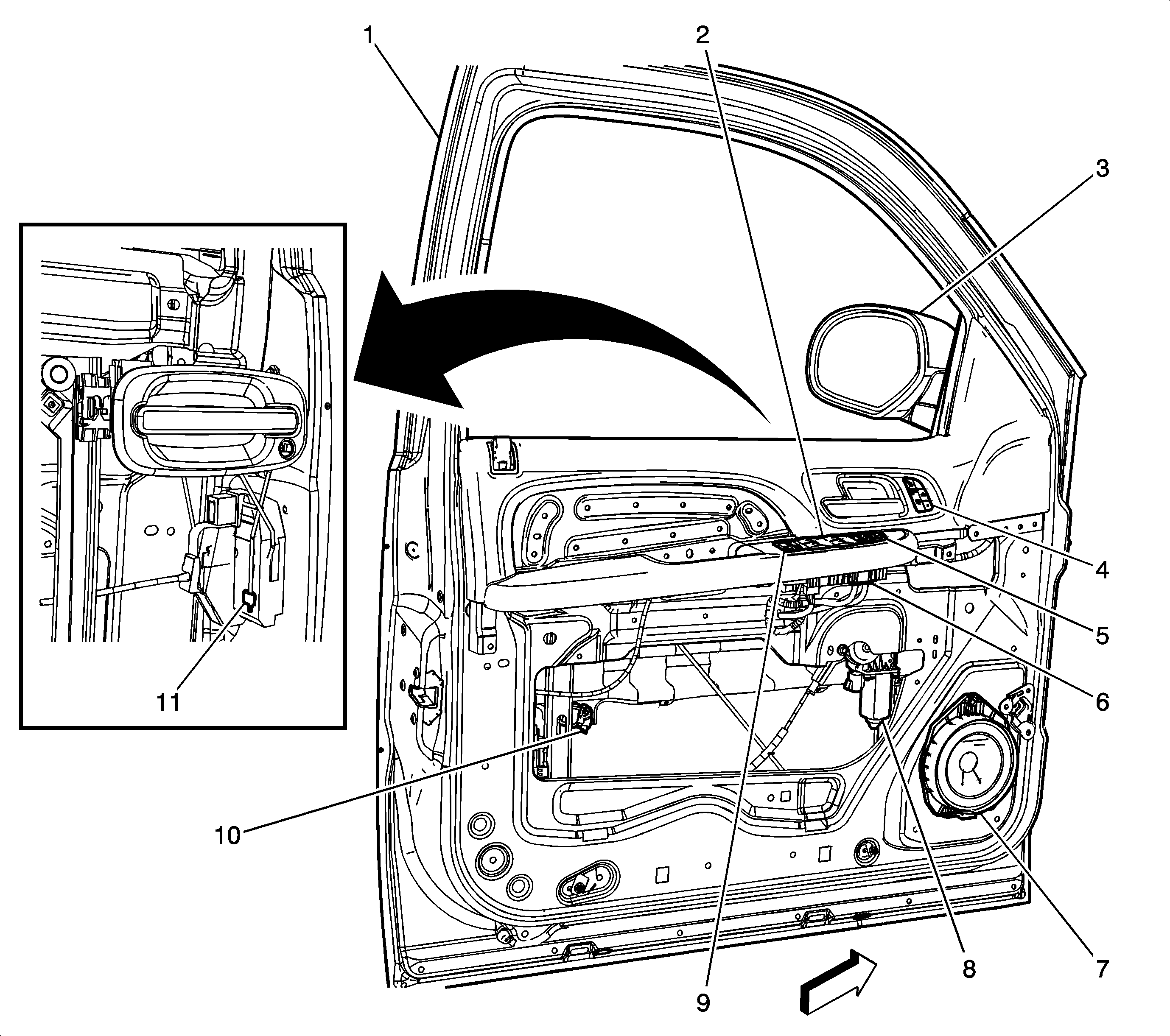 1
2
3
4
5
6
7
8
9
10
11