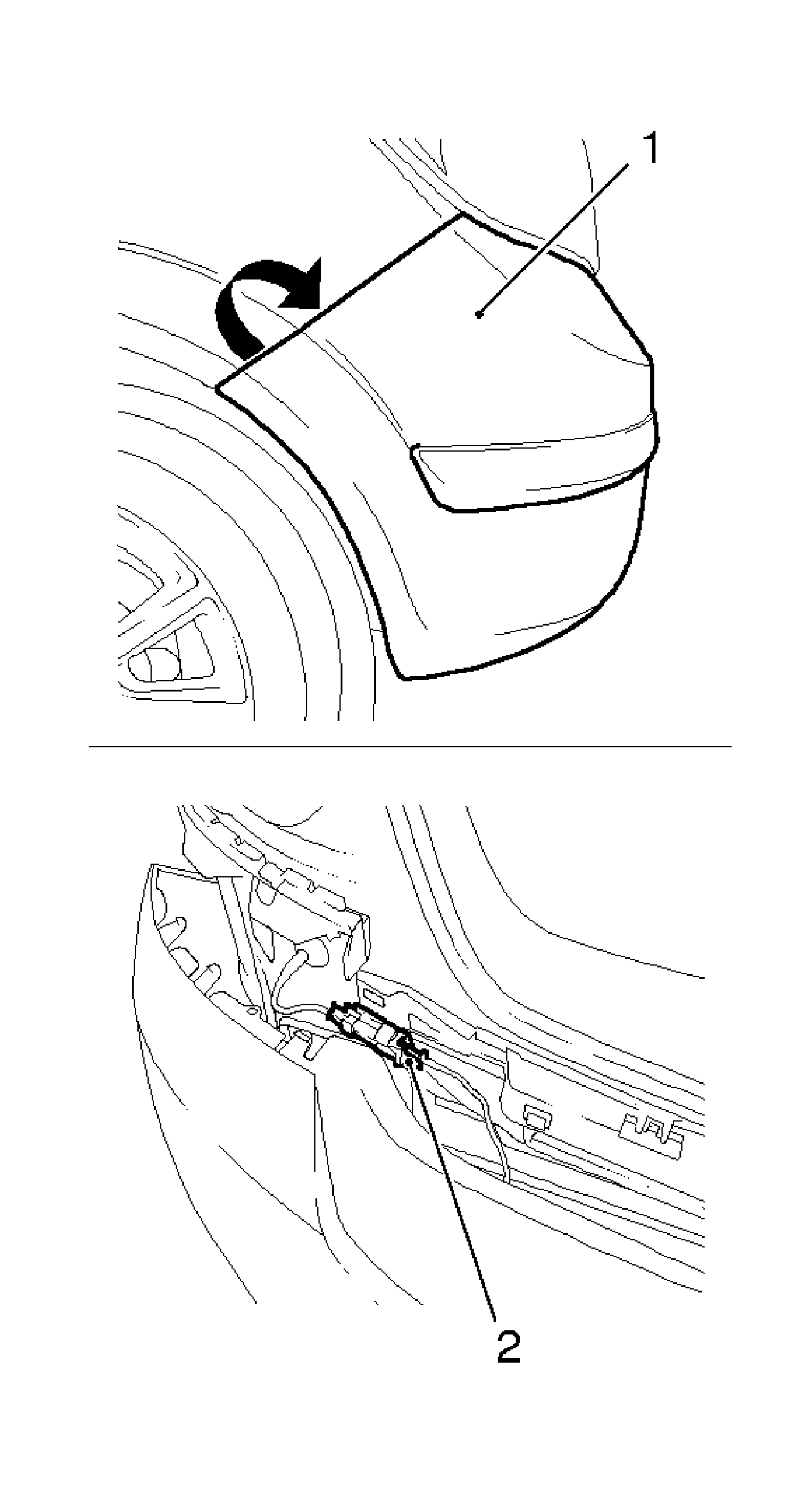 1

2