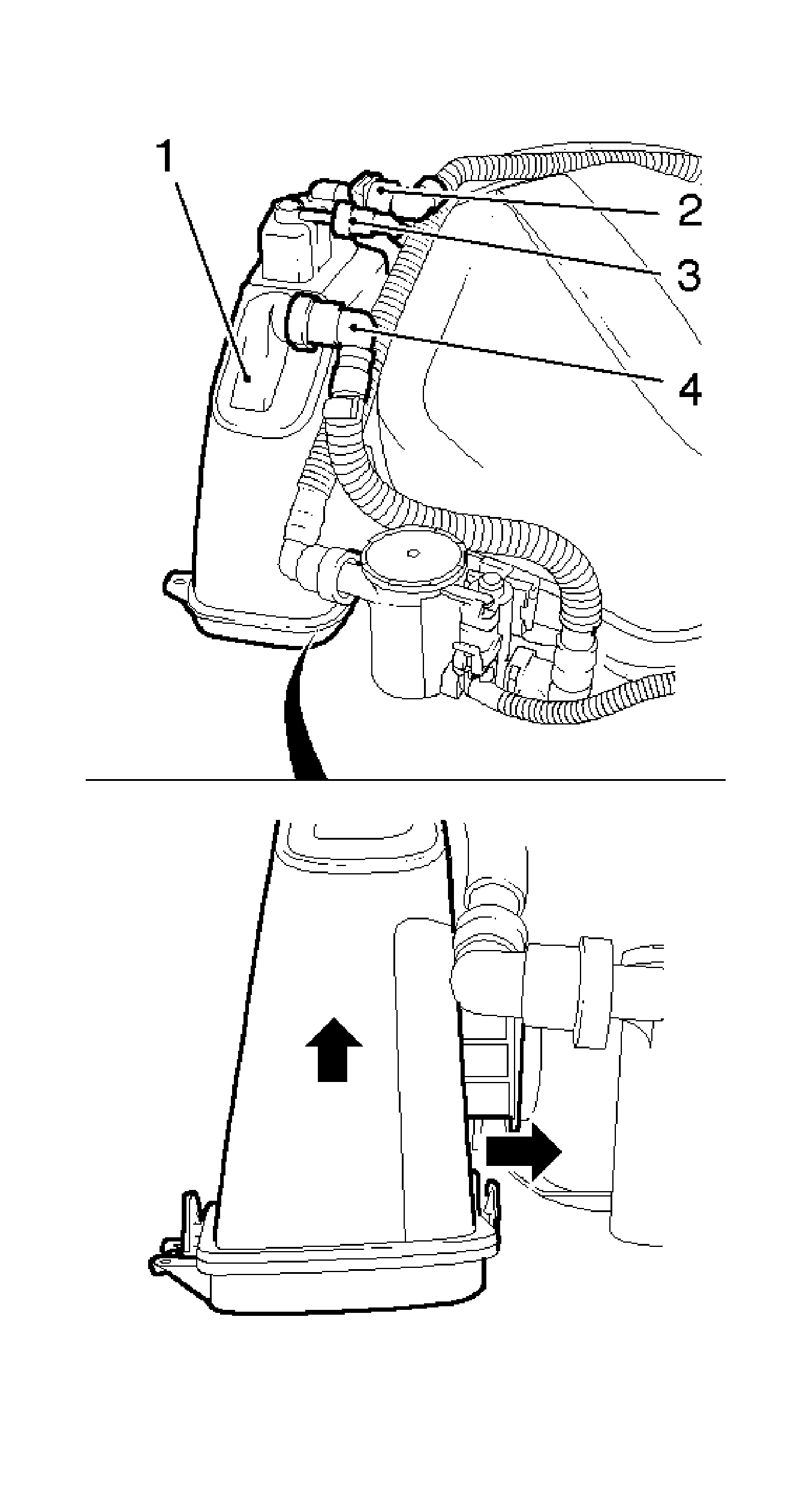 1
2
3
4