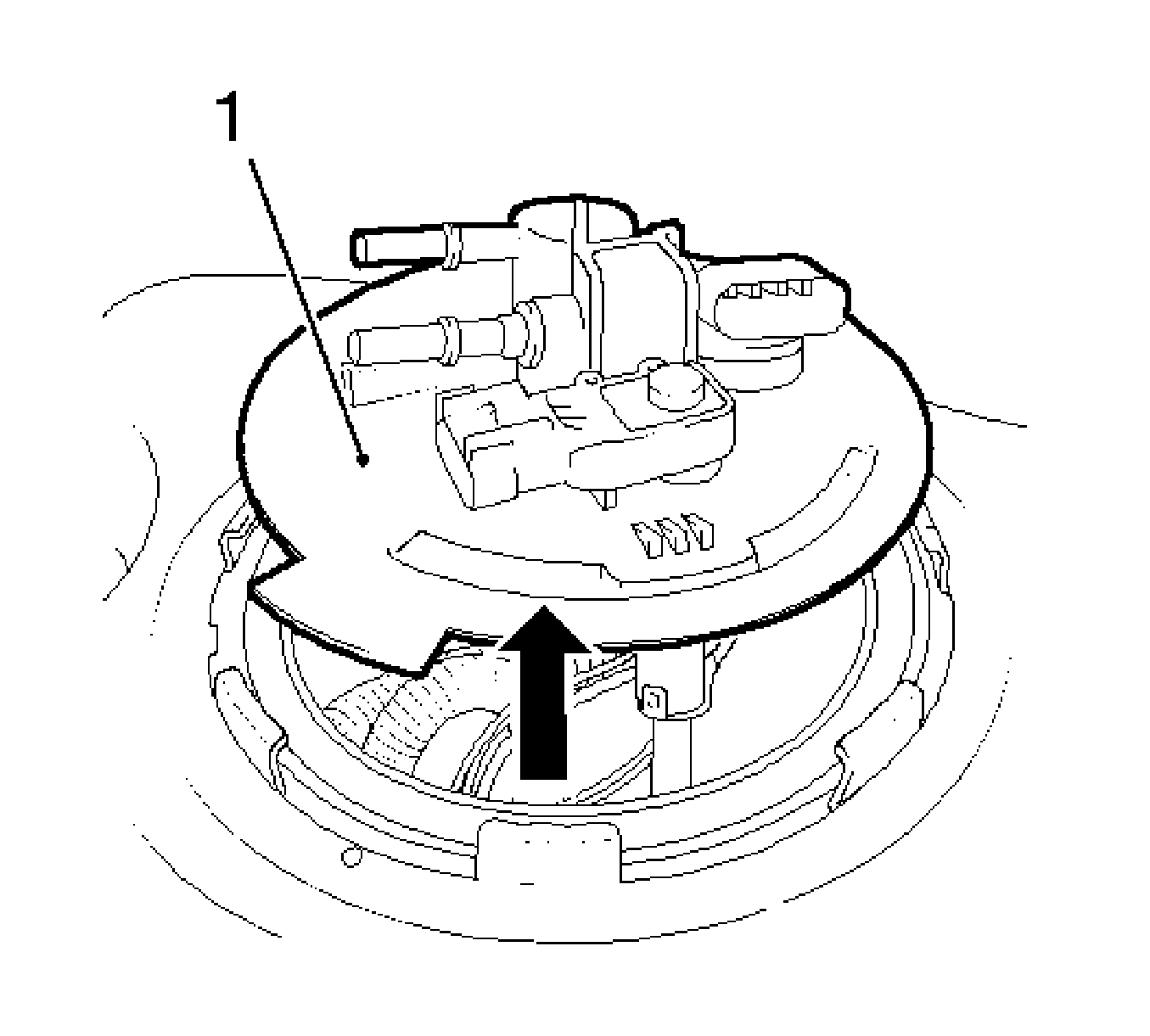 1