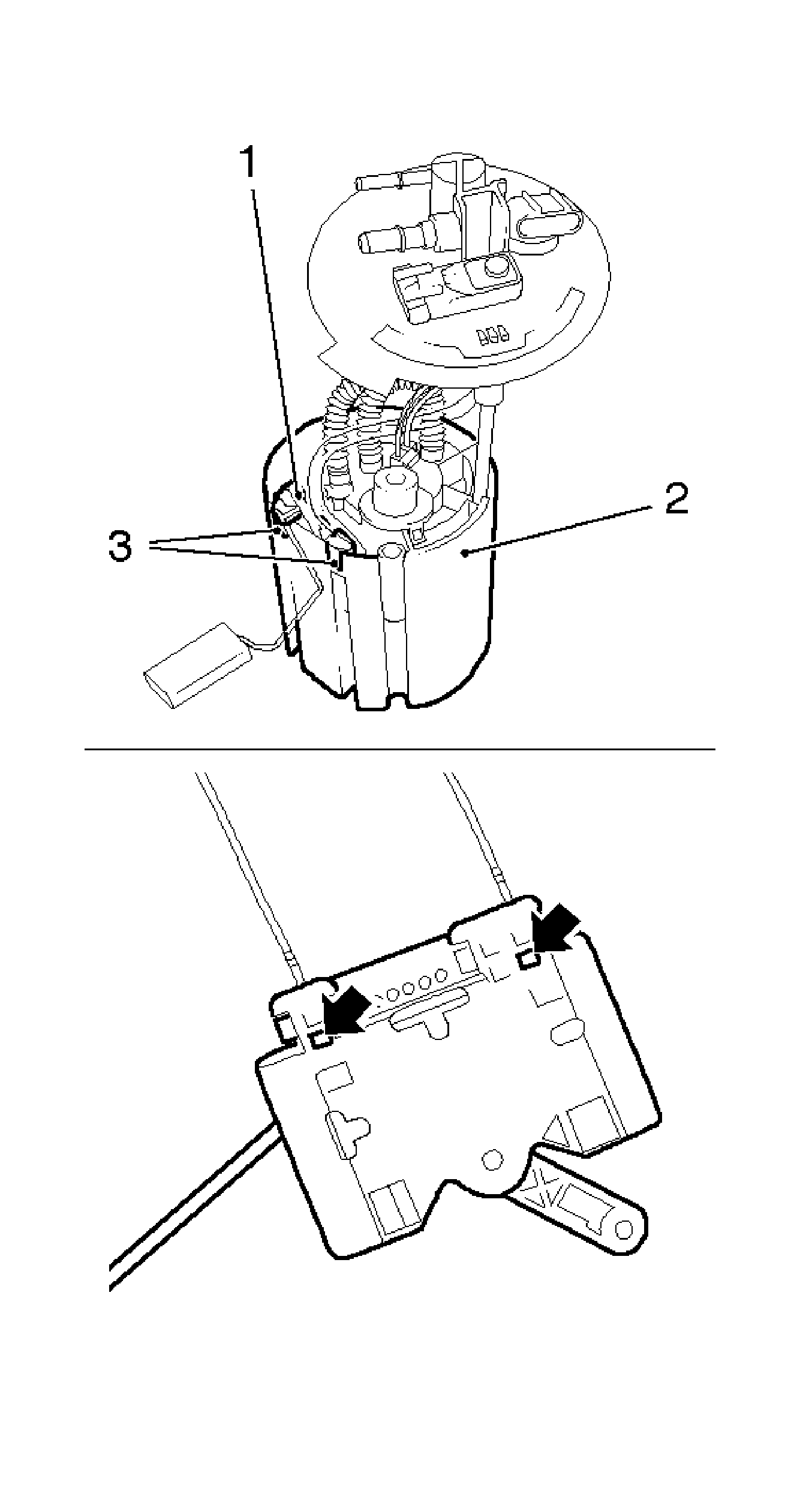 1
2
3