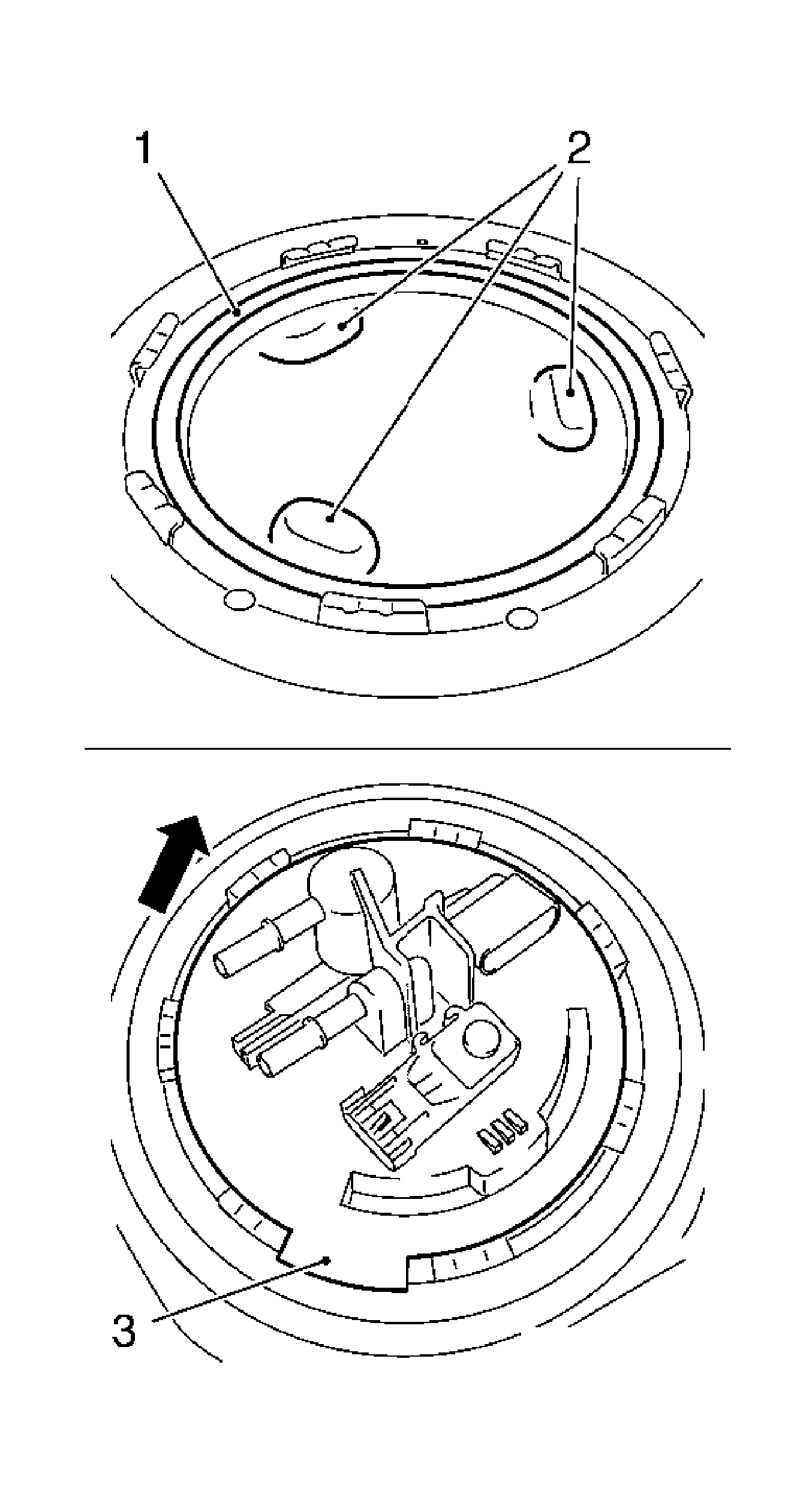 1
2
3