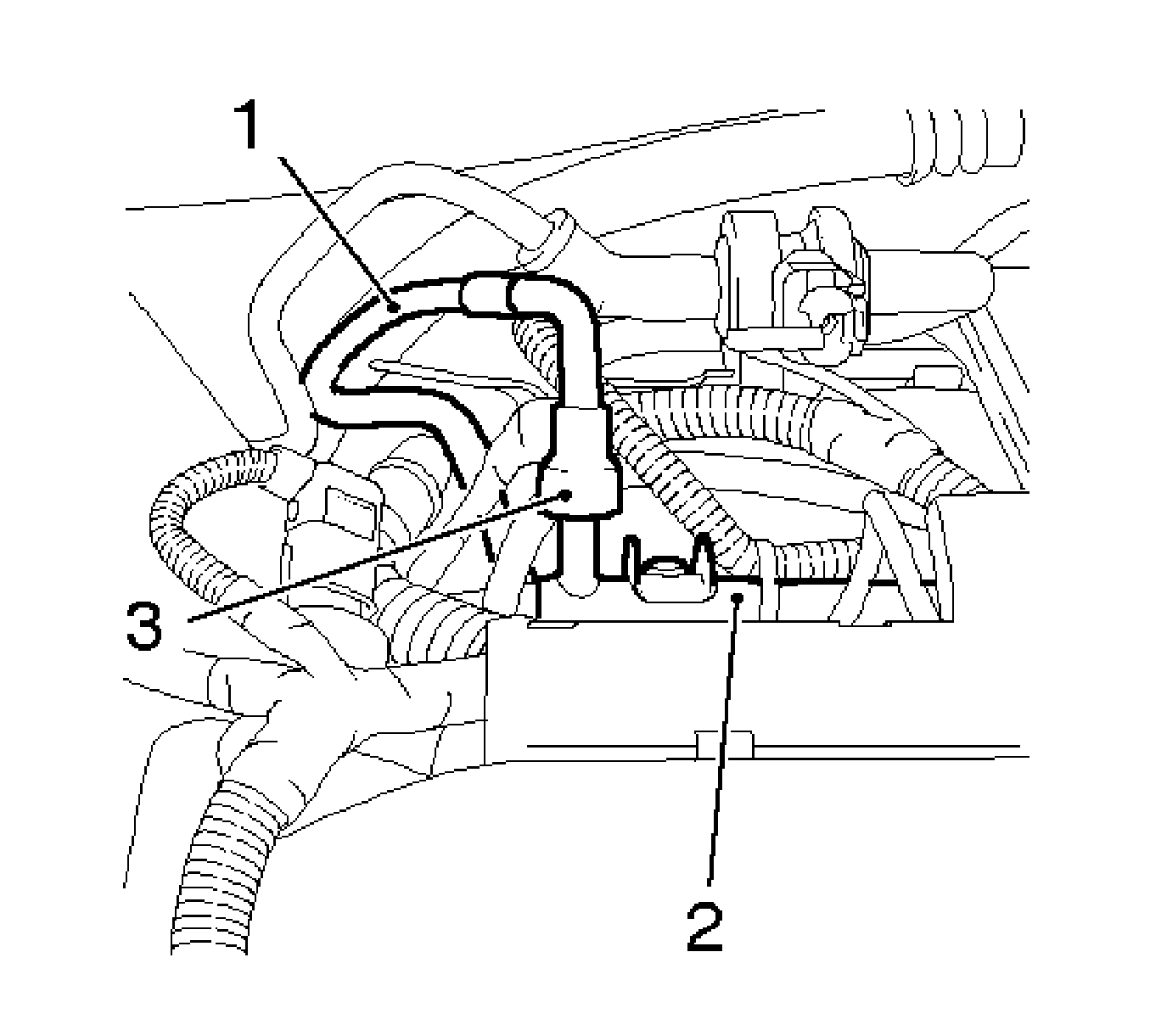 1
3
2