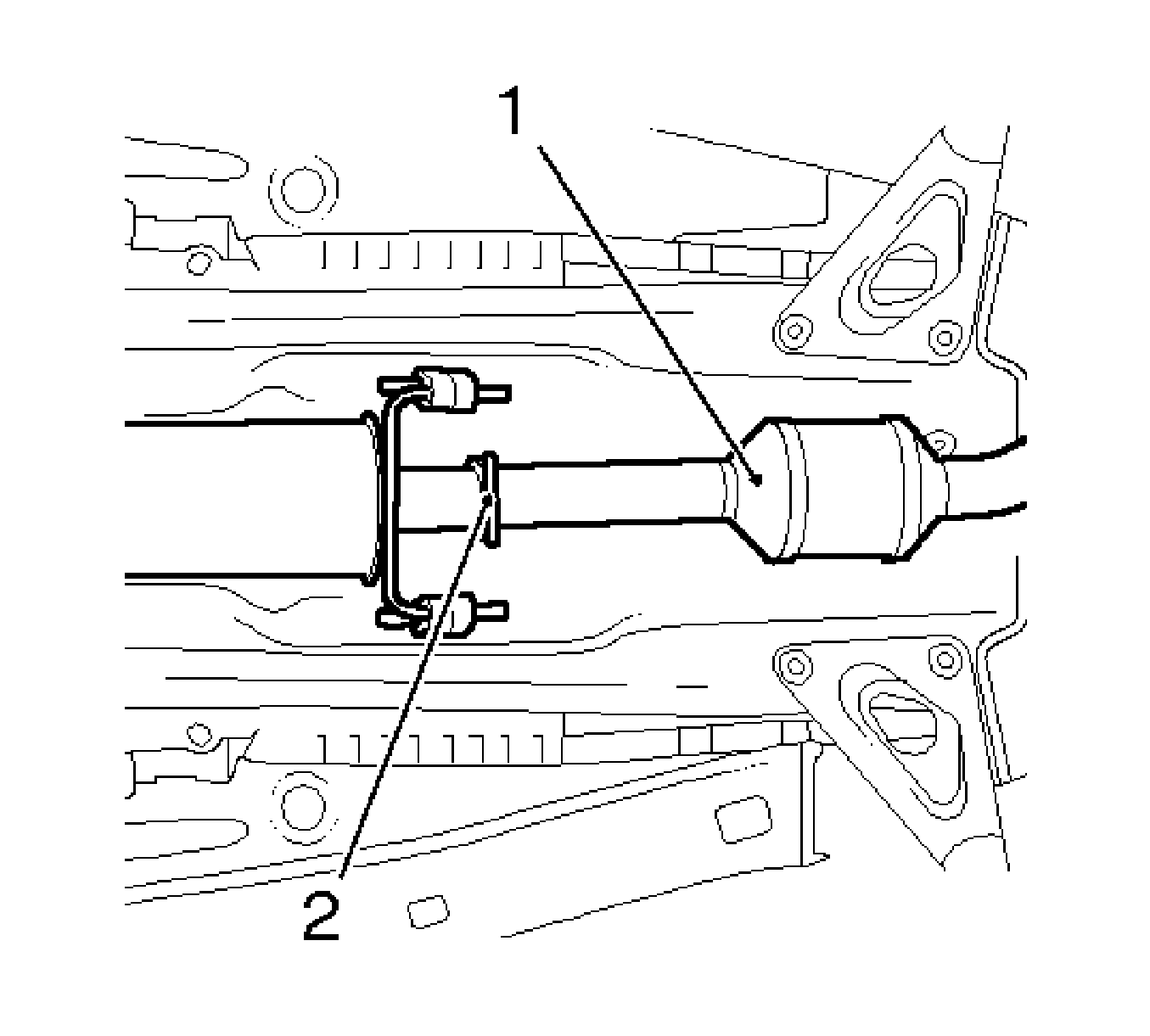 1

2