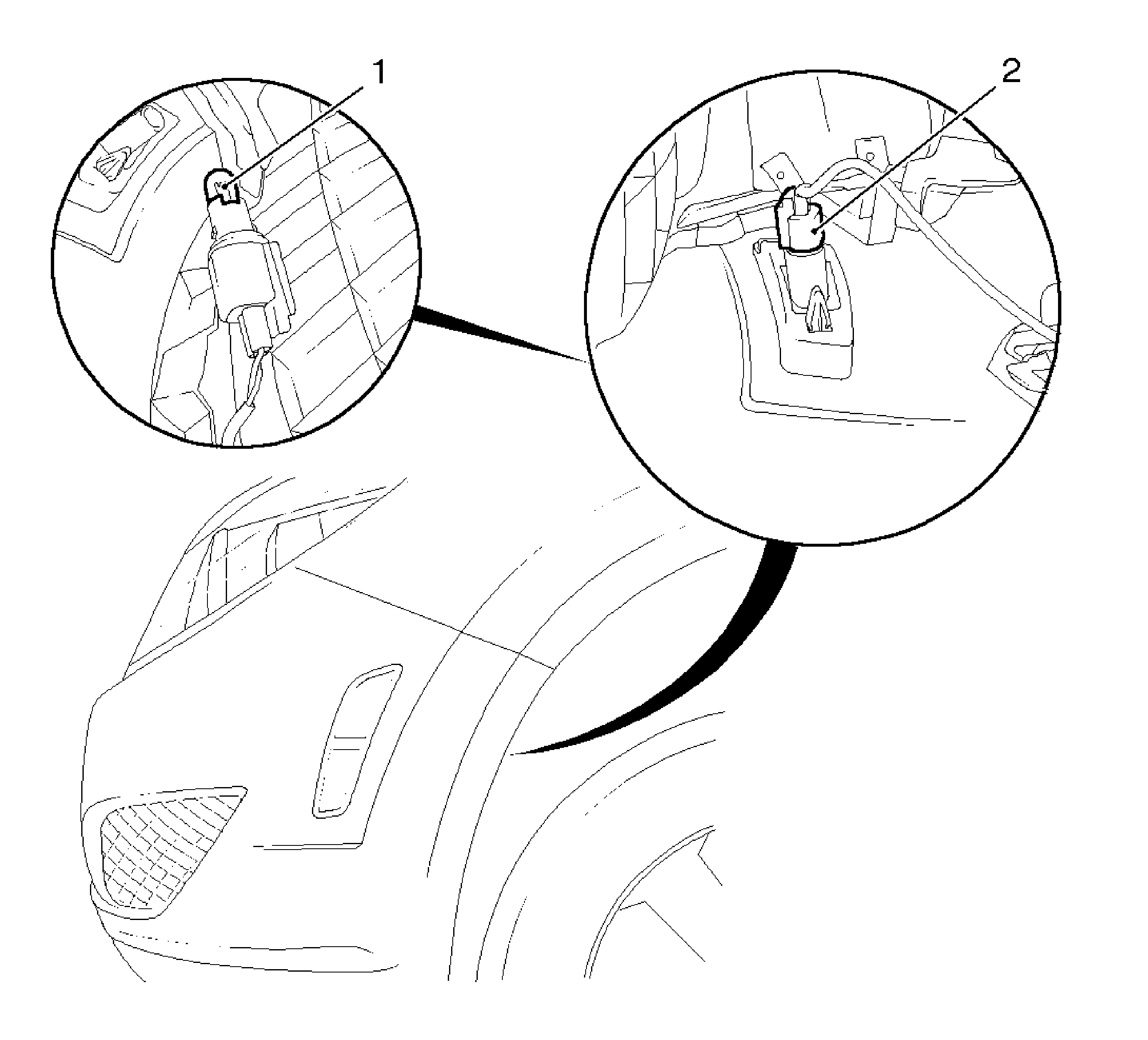 1

2