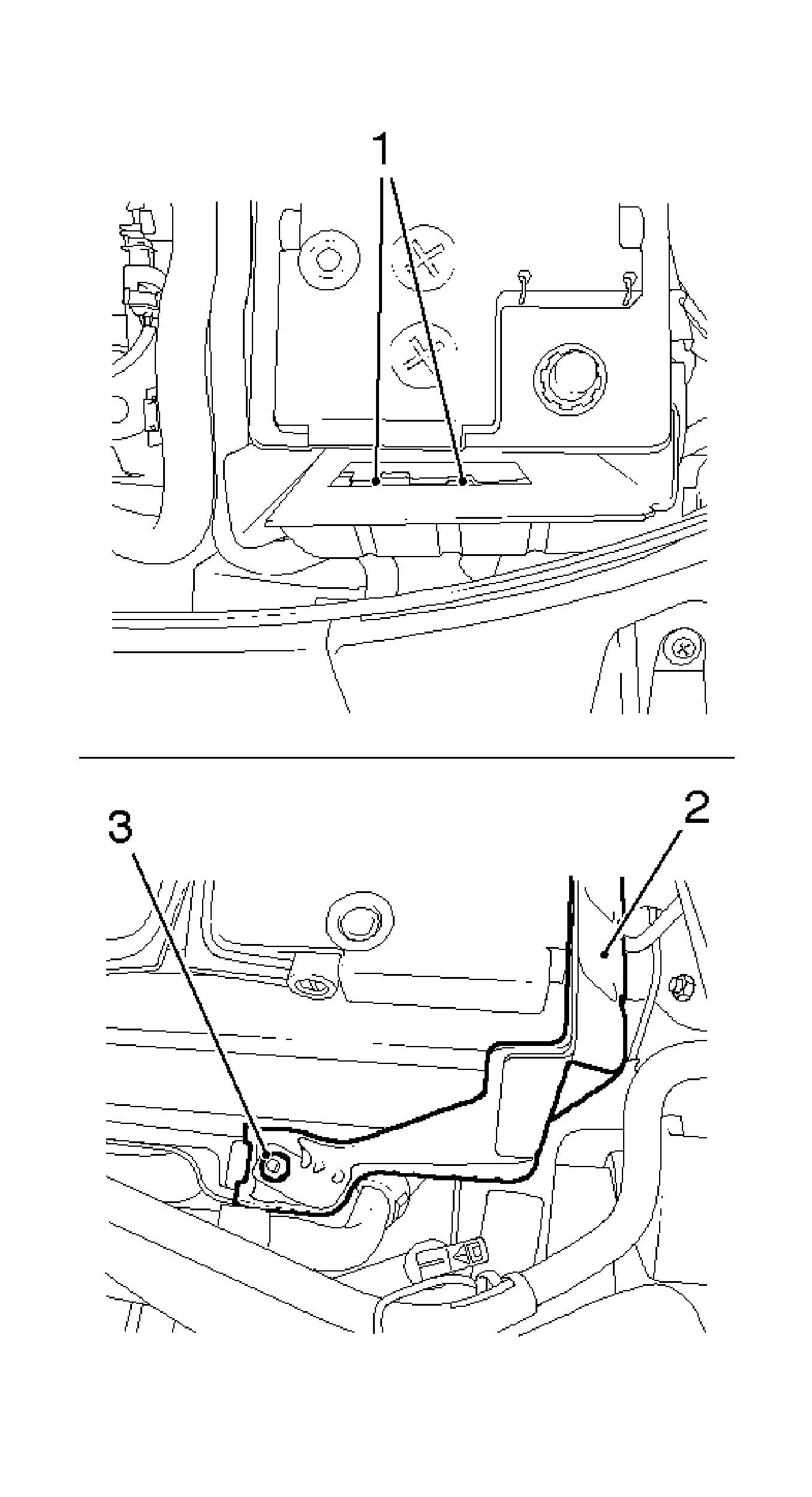 1

3

2