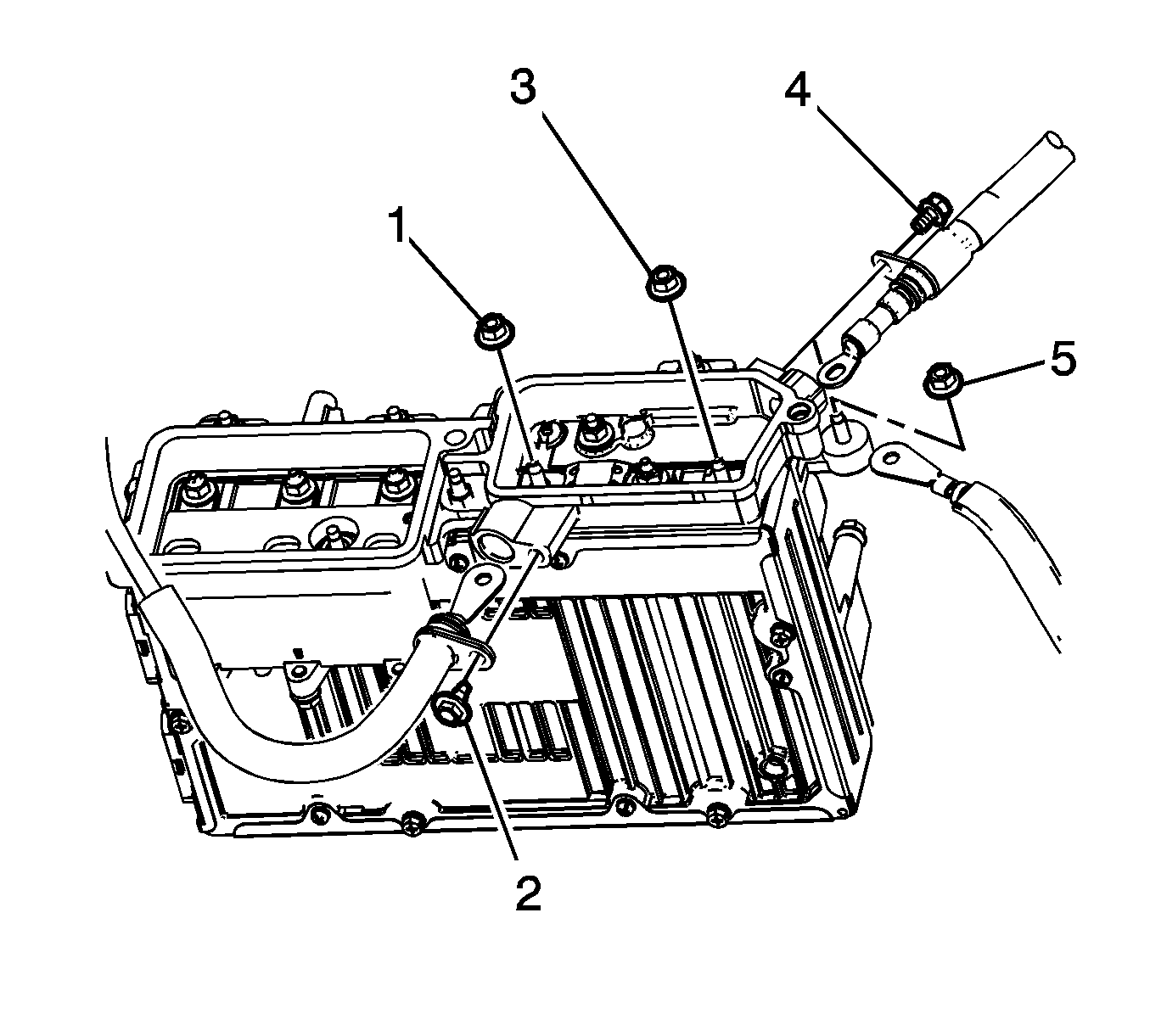 3
4
1
5
2