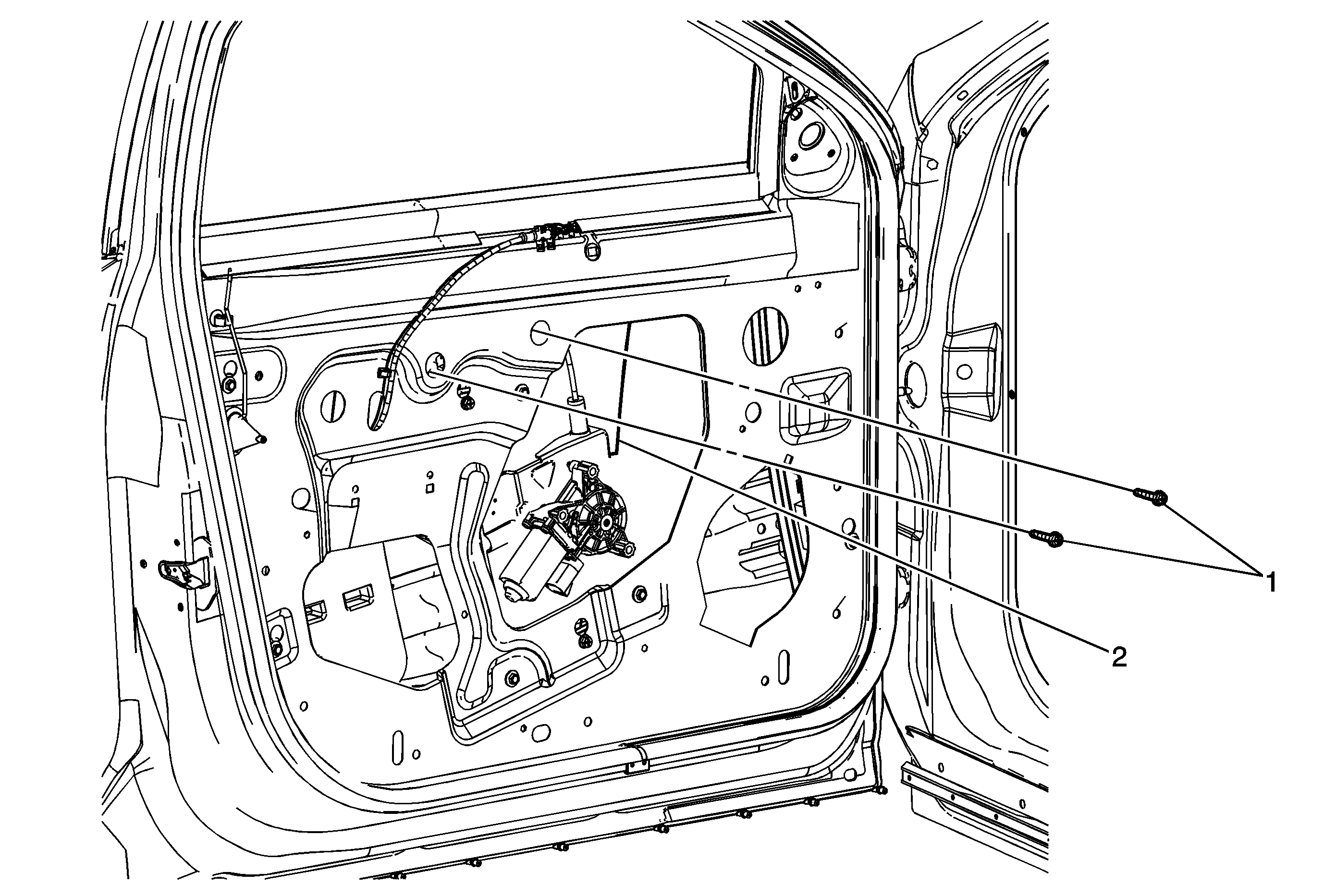 1

2