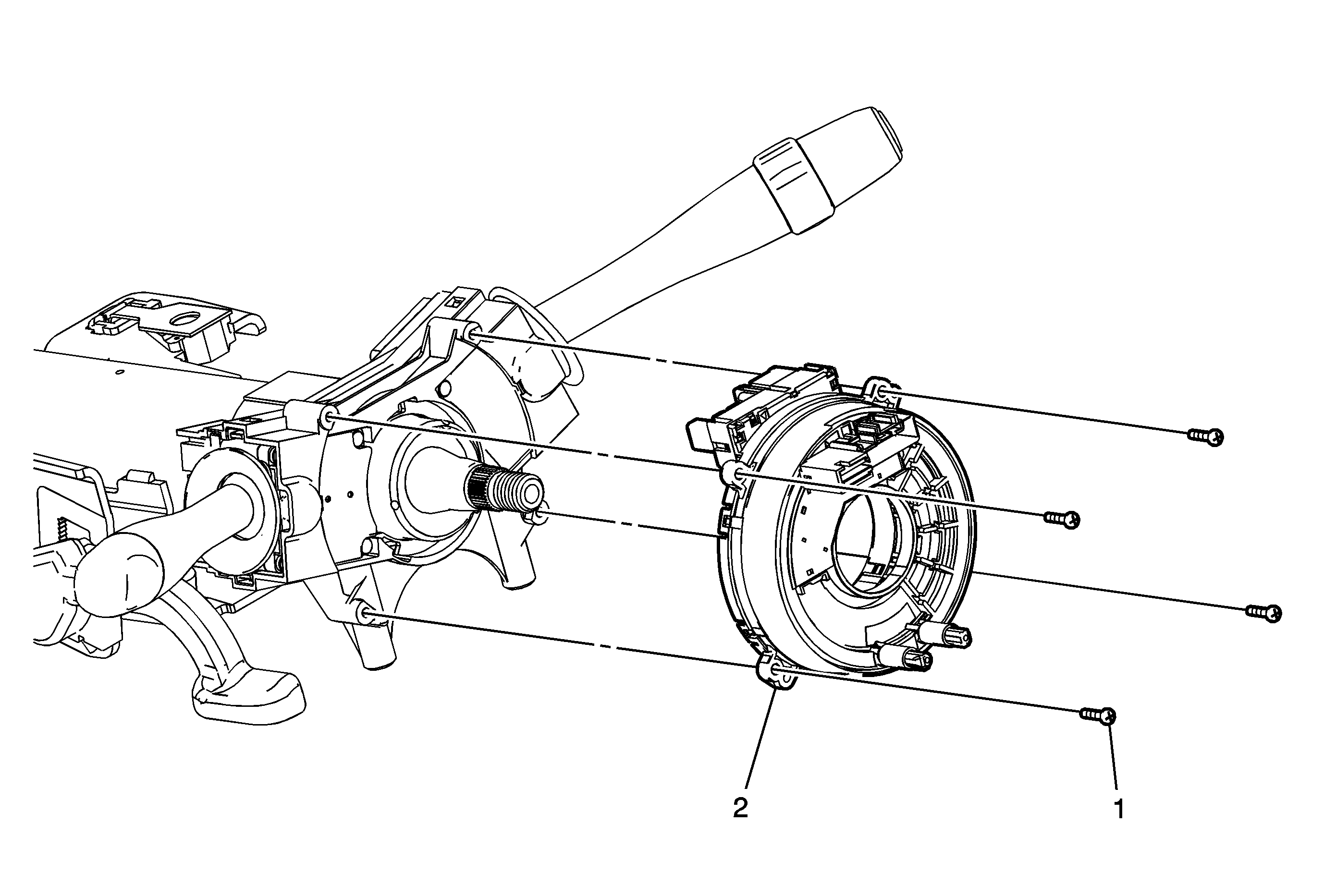 2
1