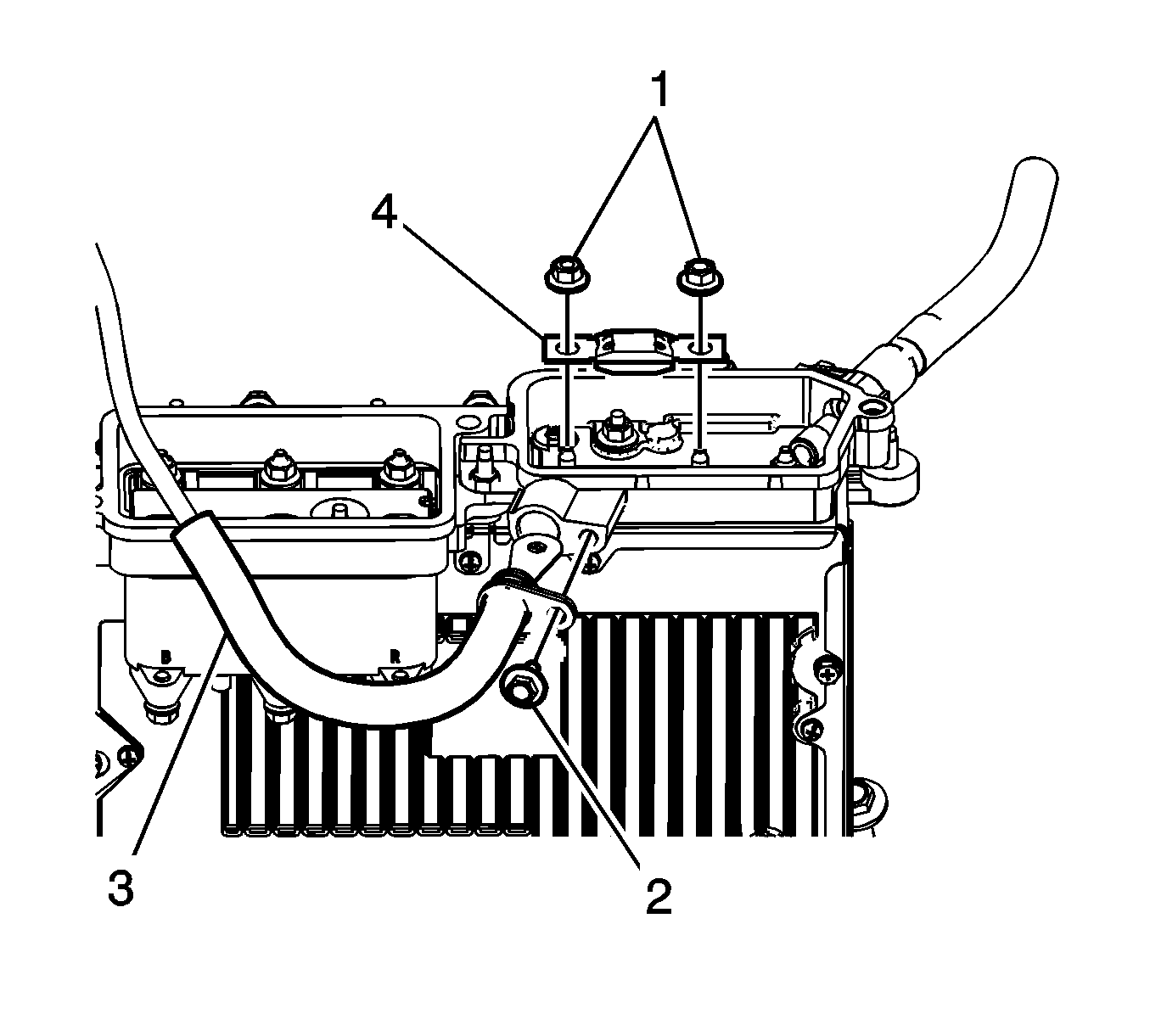 1
4
B
R
3
2