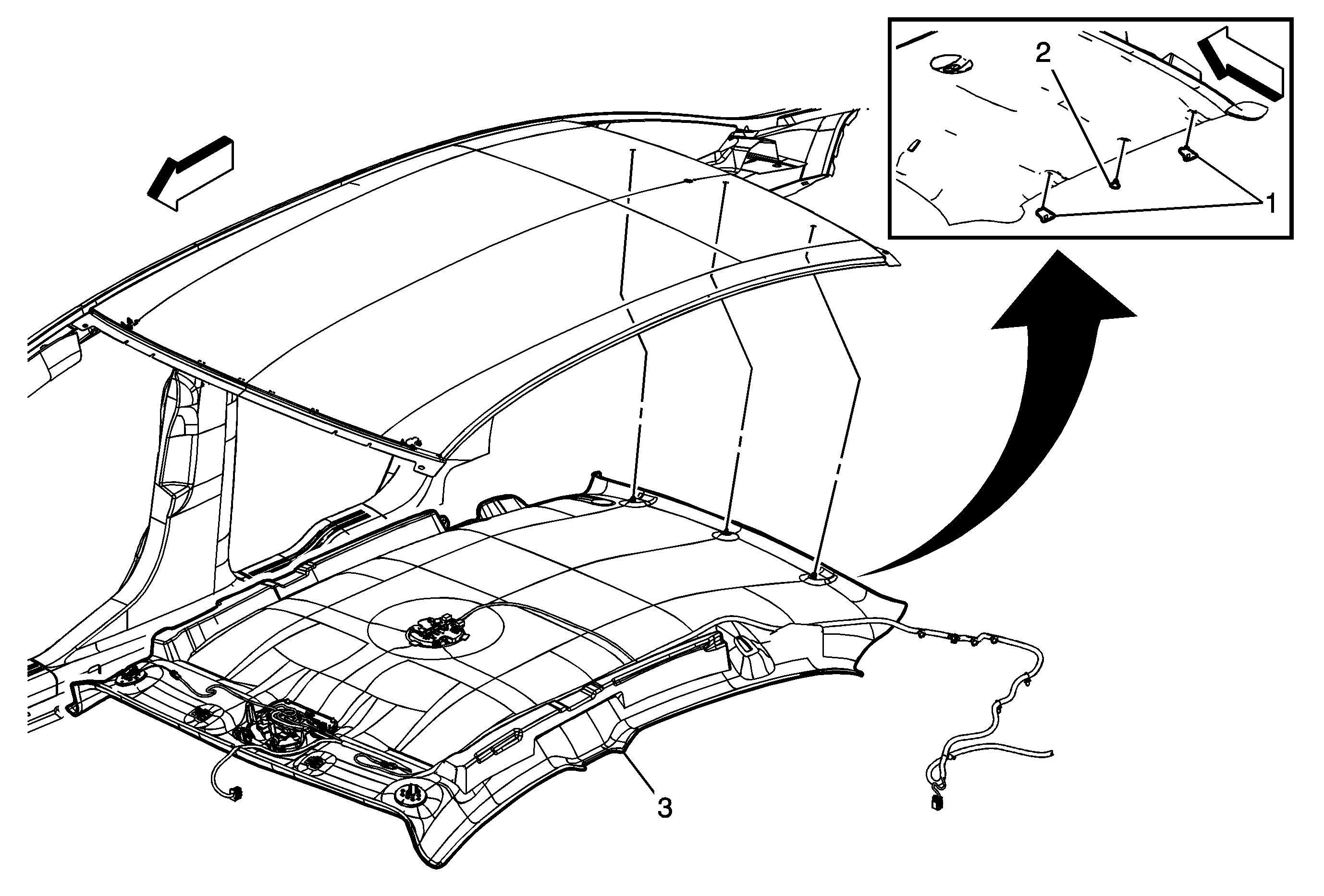 2
1
3