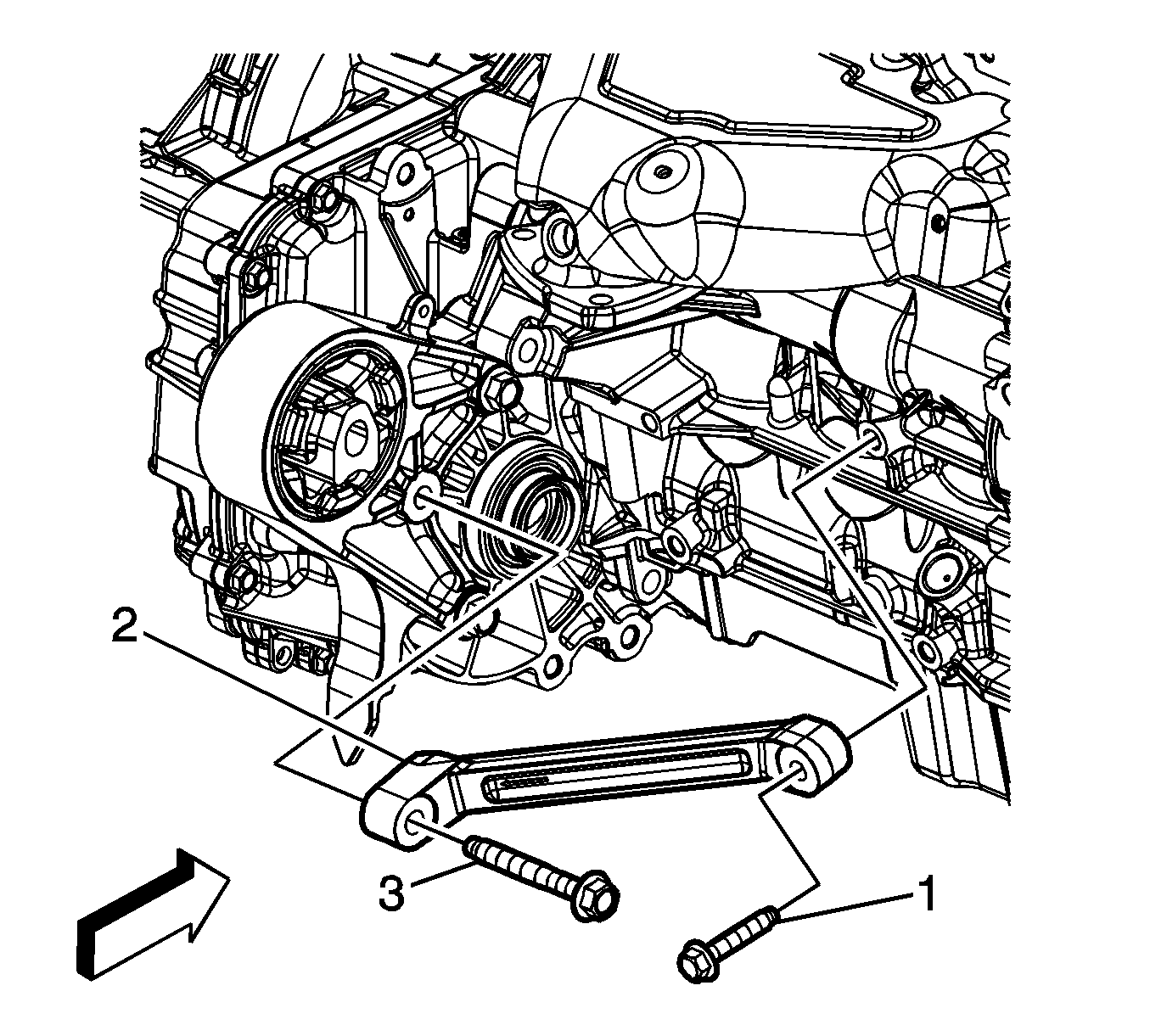 2
3
1