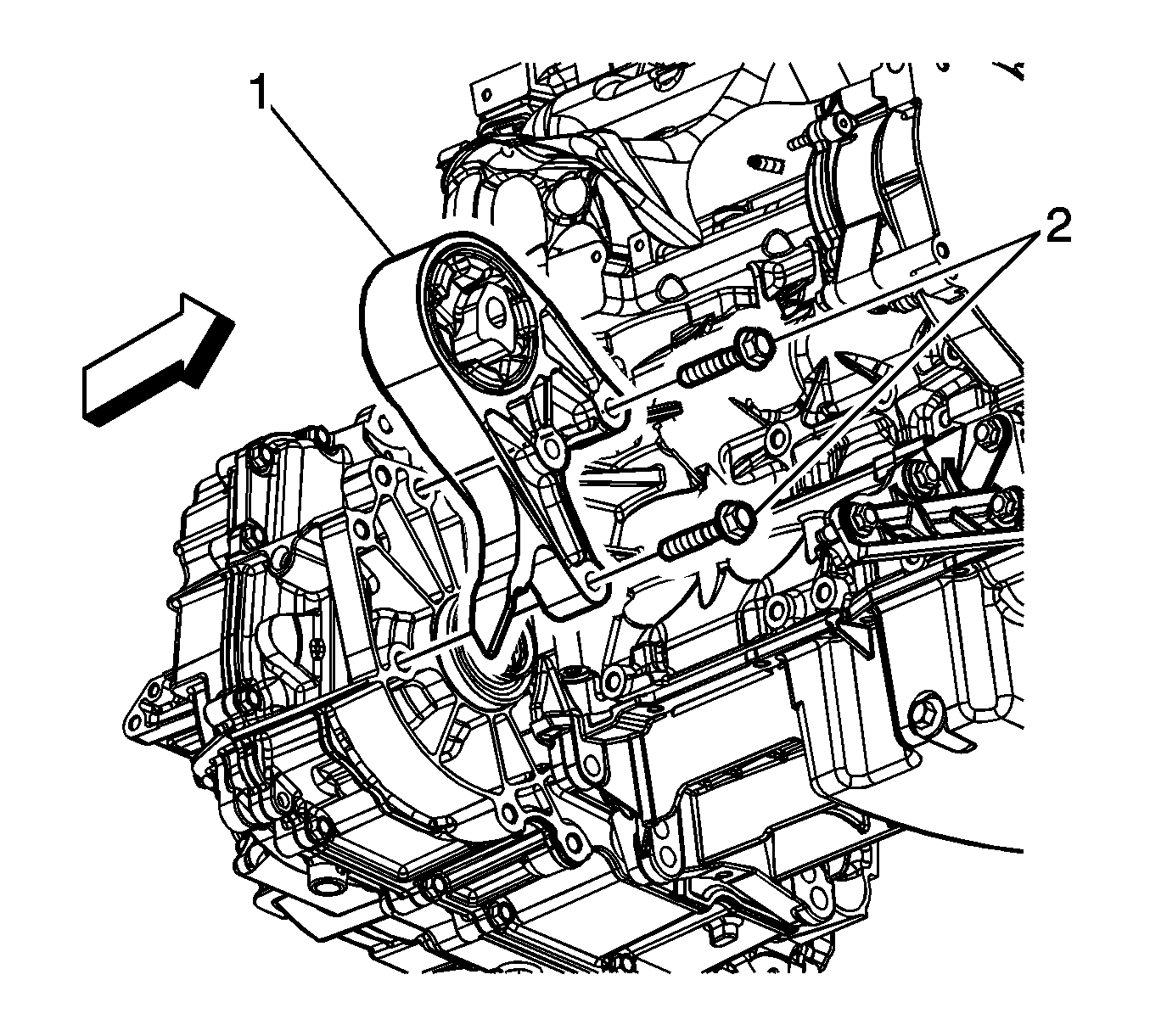 1
2