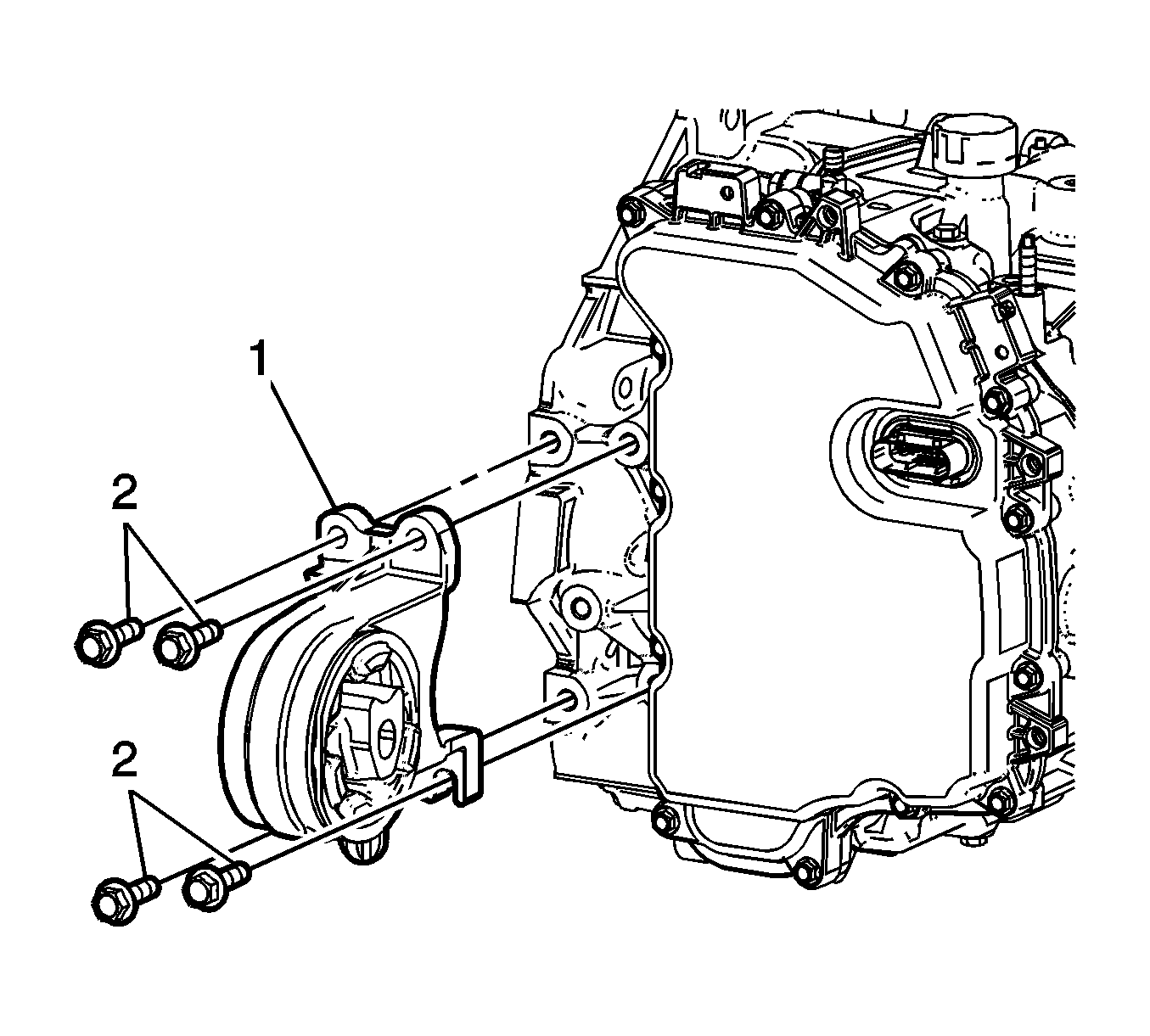 1
2
2