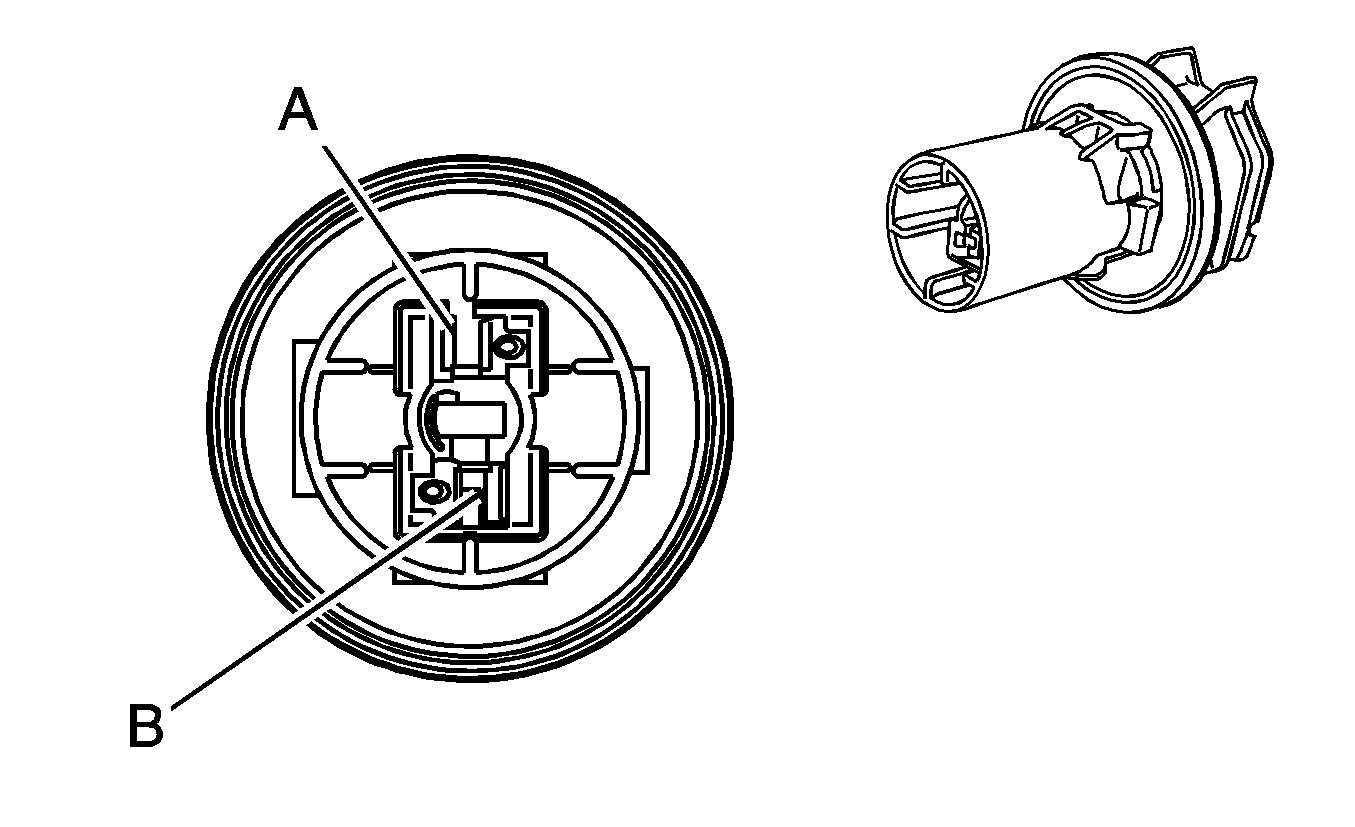 A
B