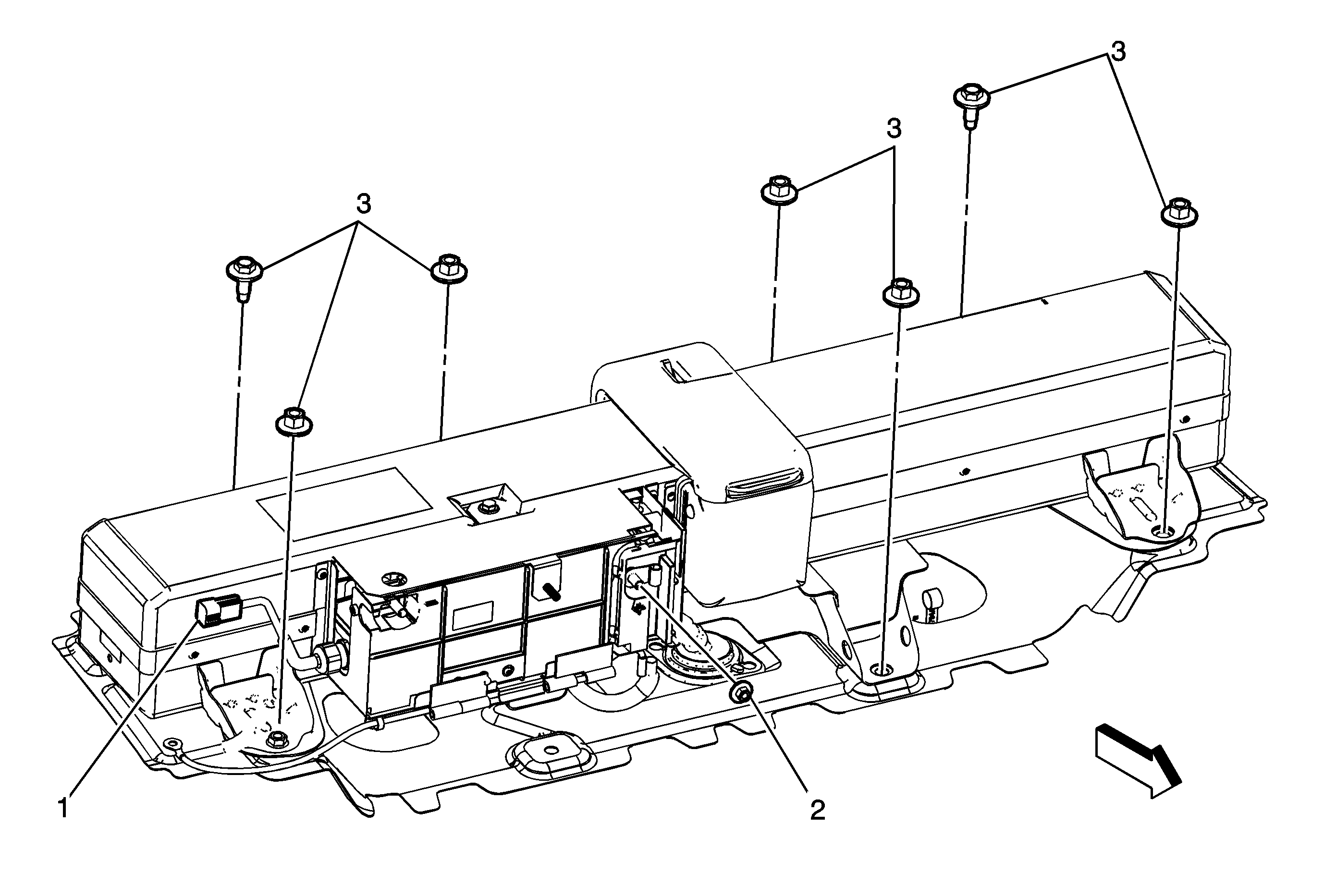 3
3
3
1
2