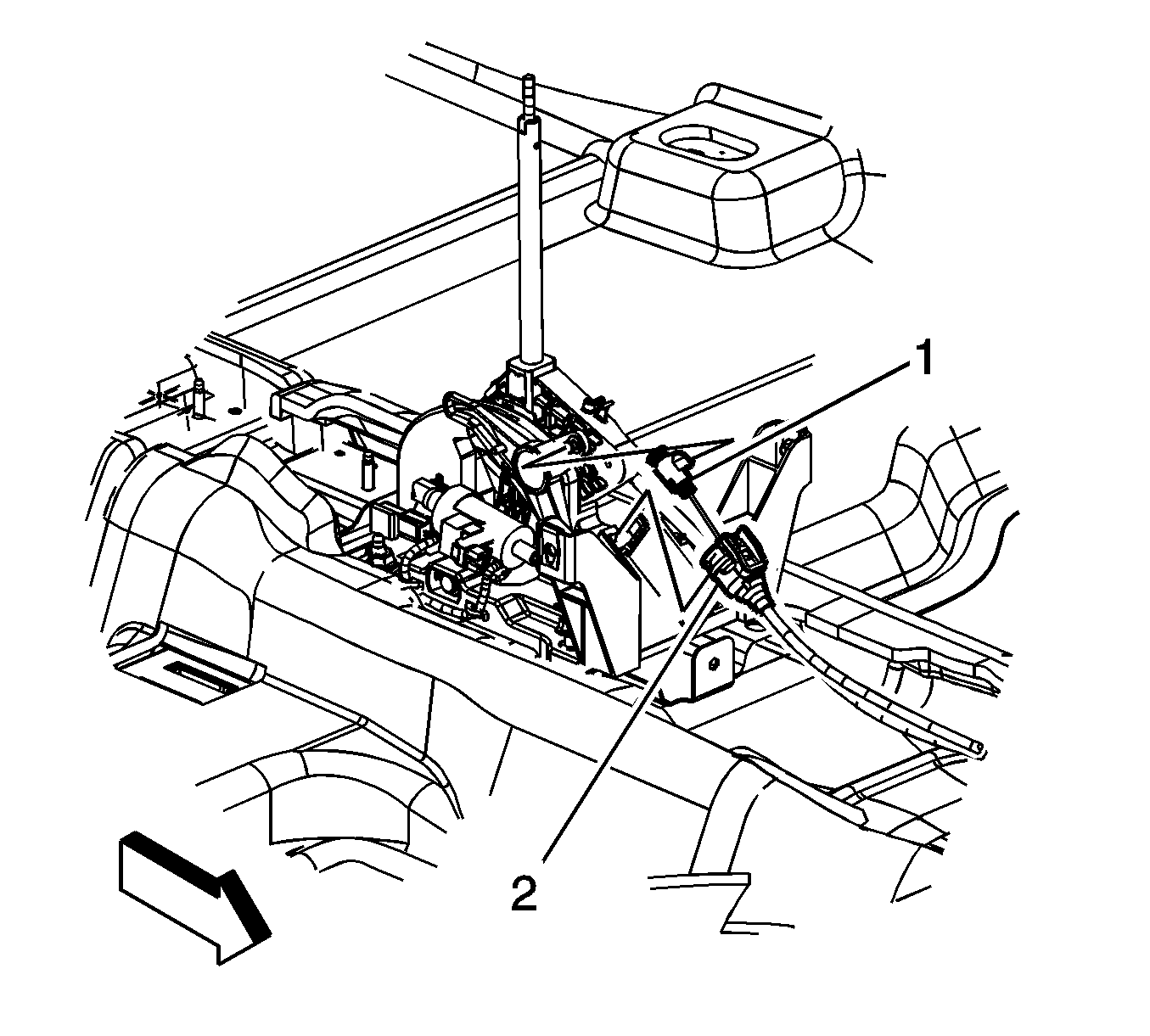 1

2