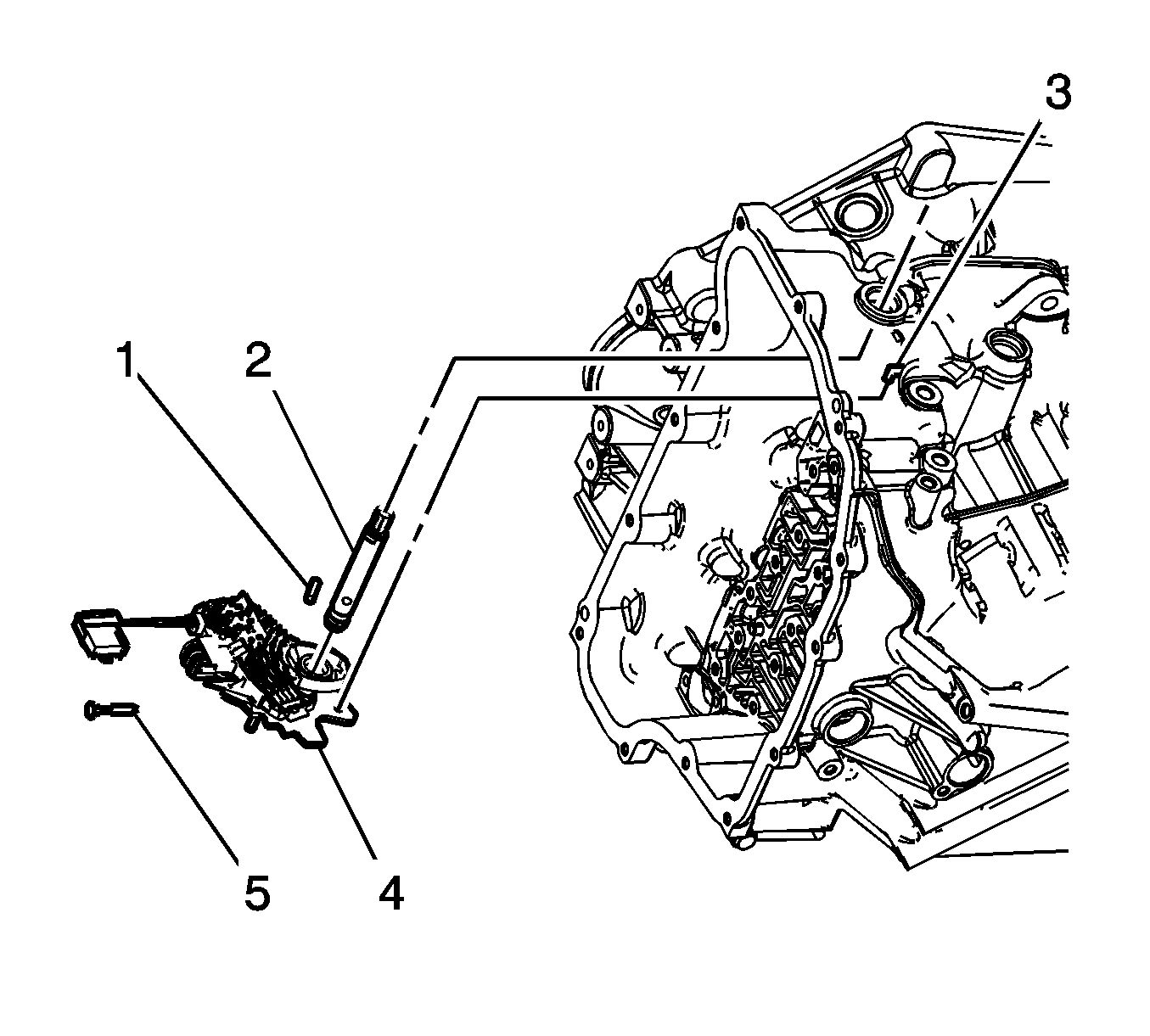 3
1
2
5
4