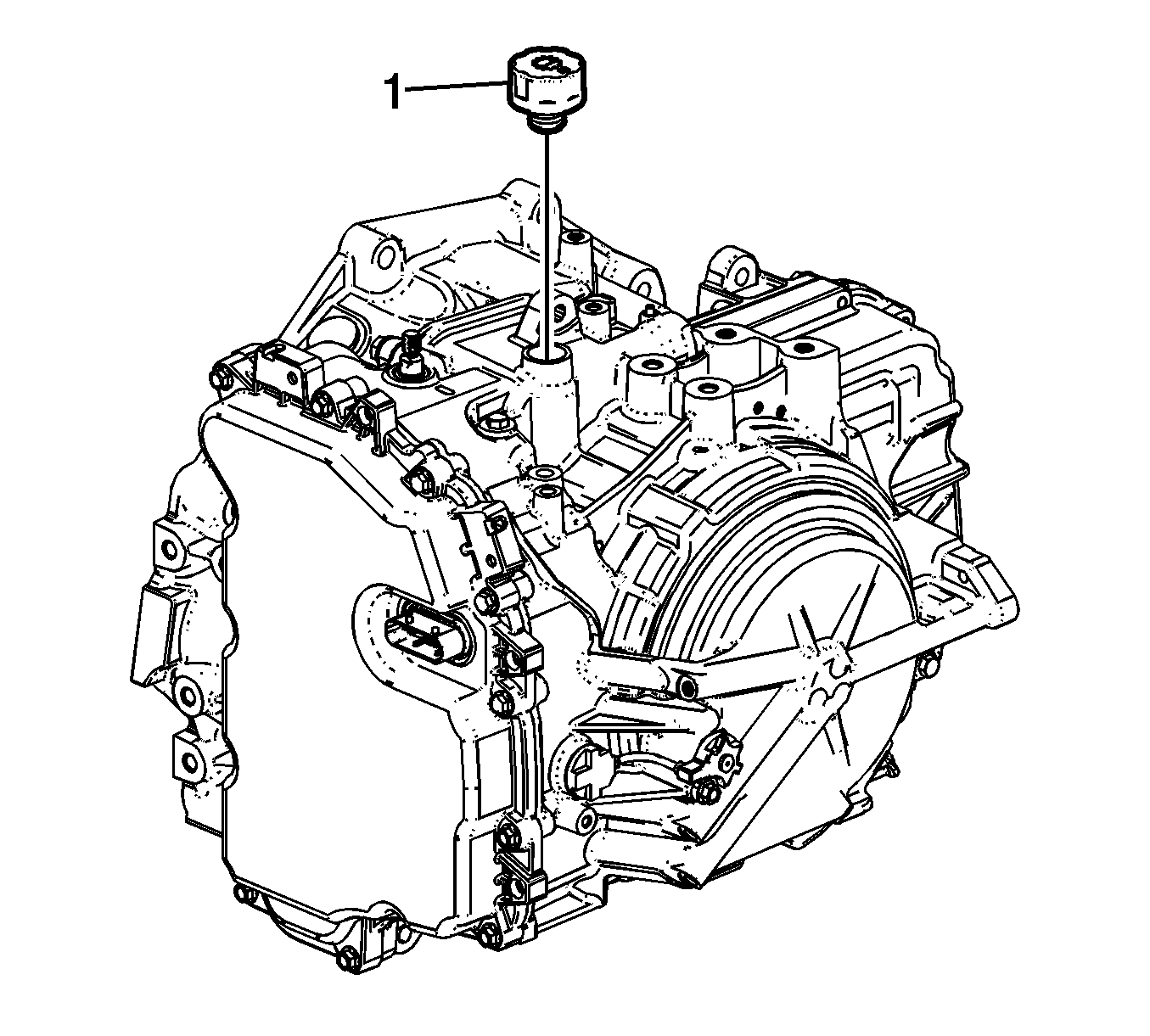 1