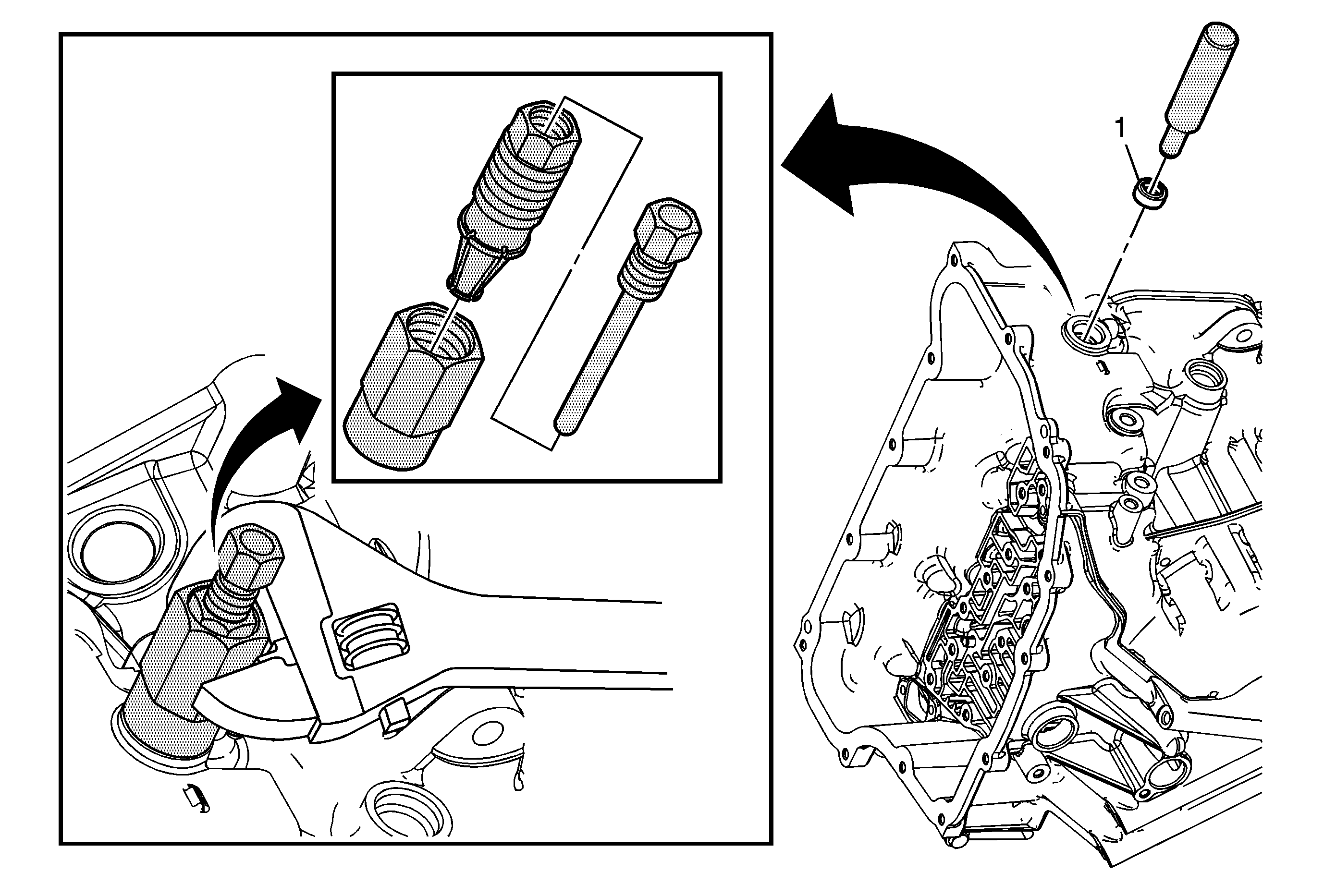 1