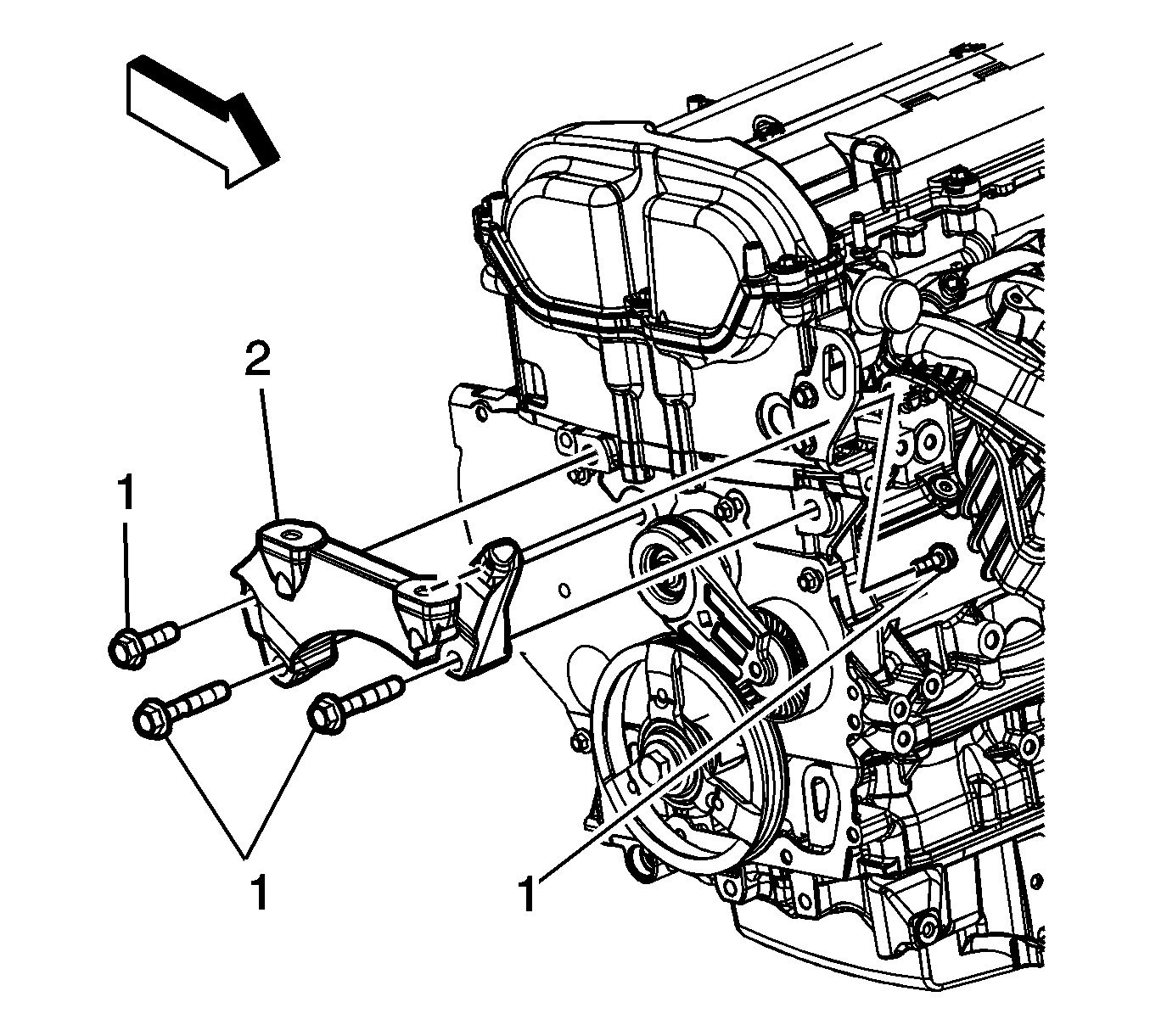 2
1
1
1