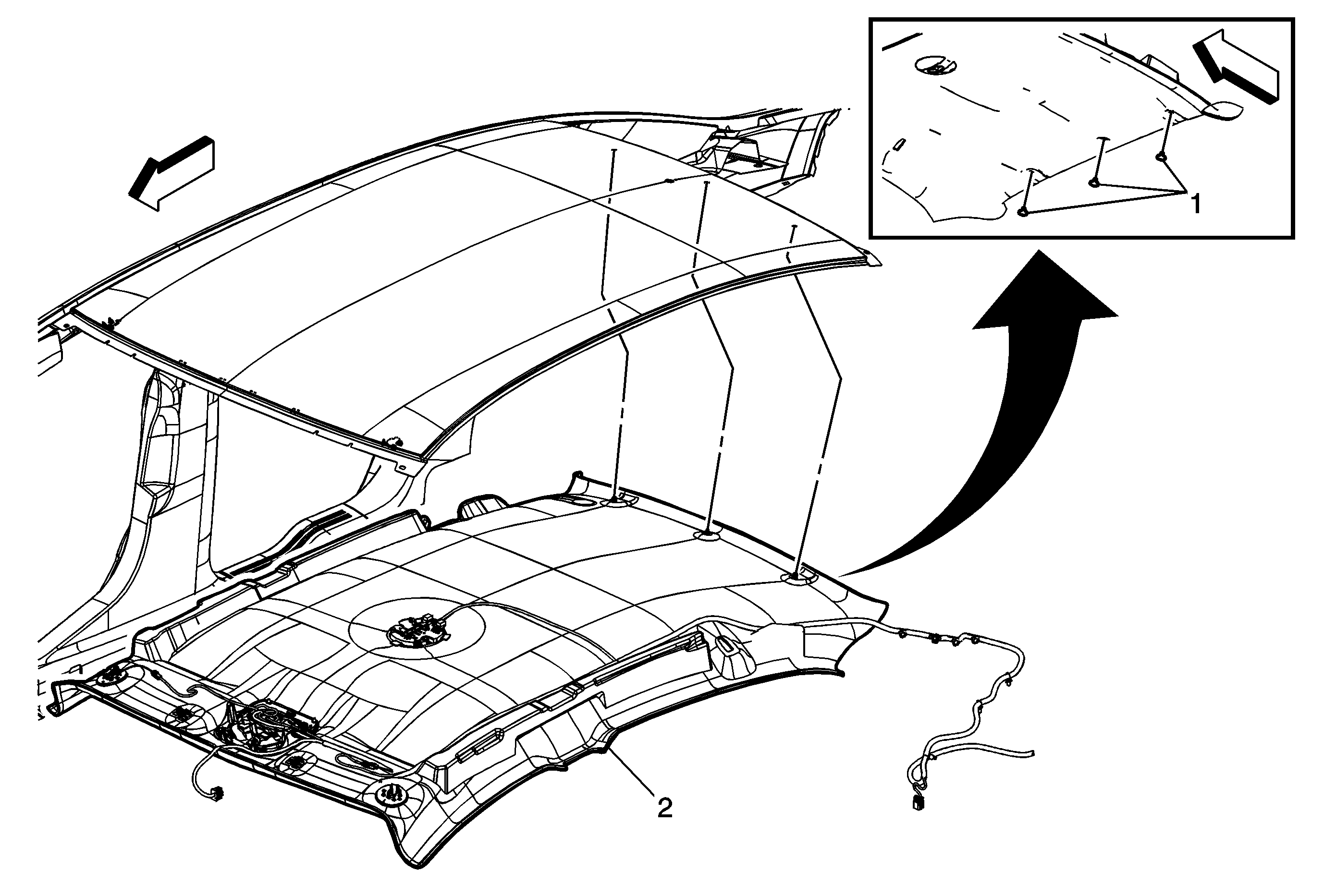 1
2