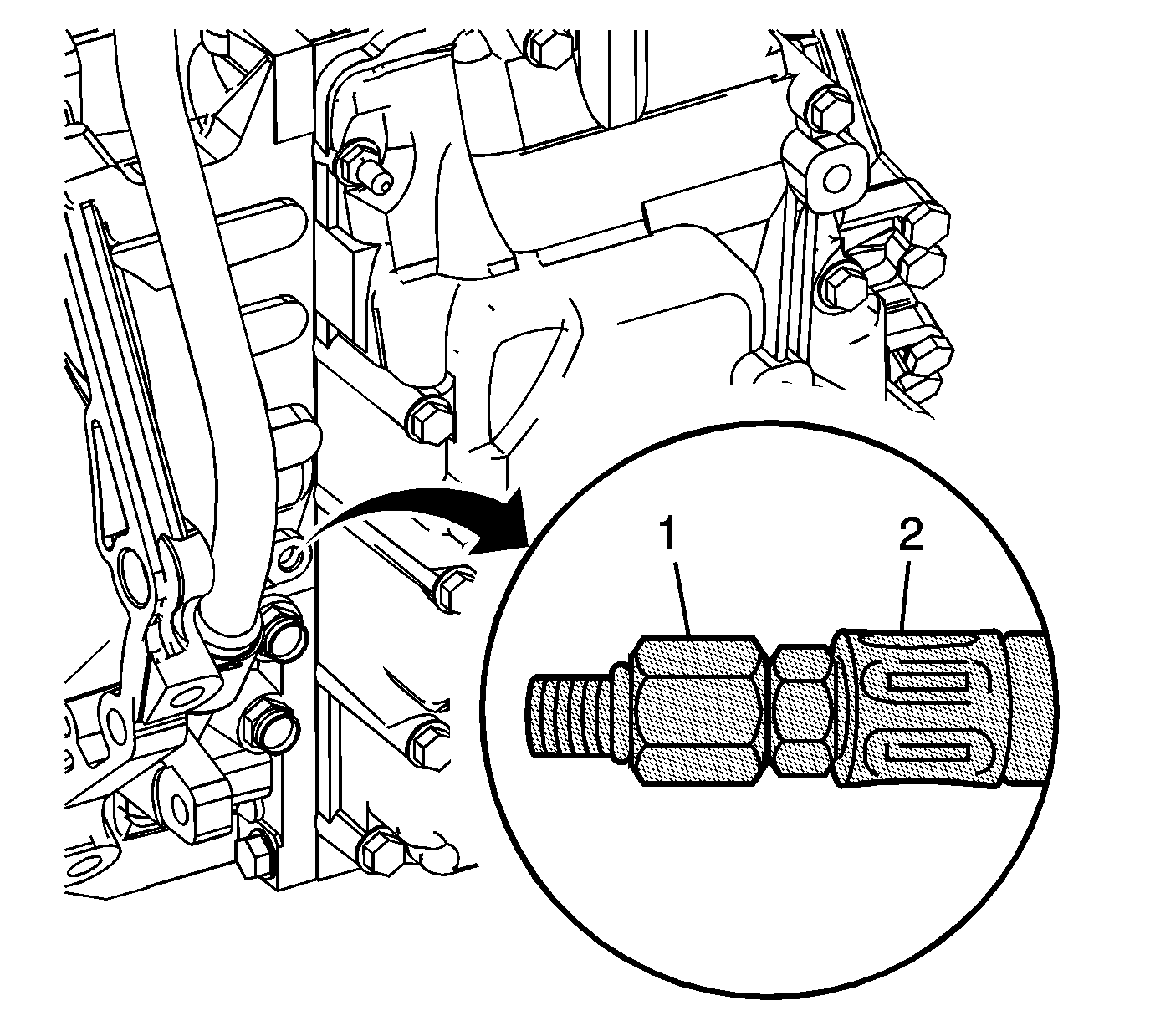 1
2