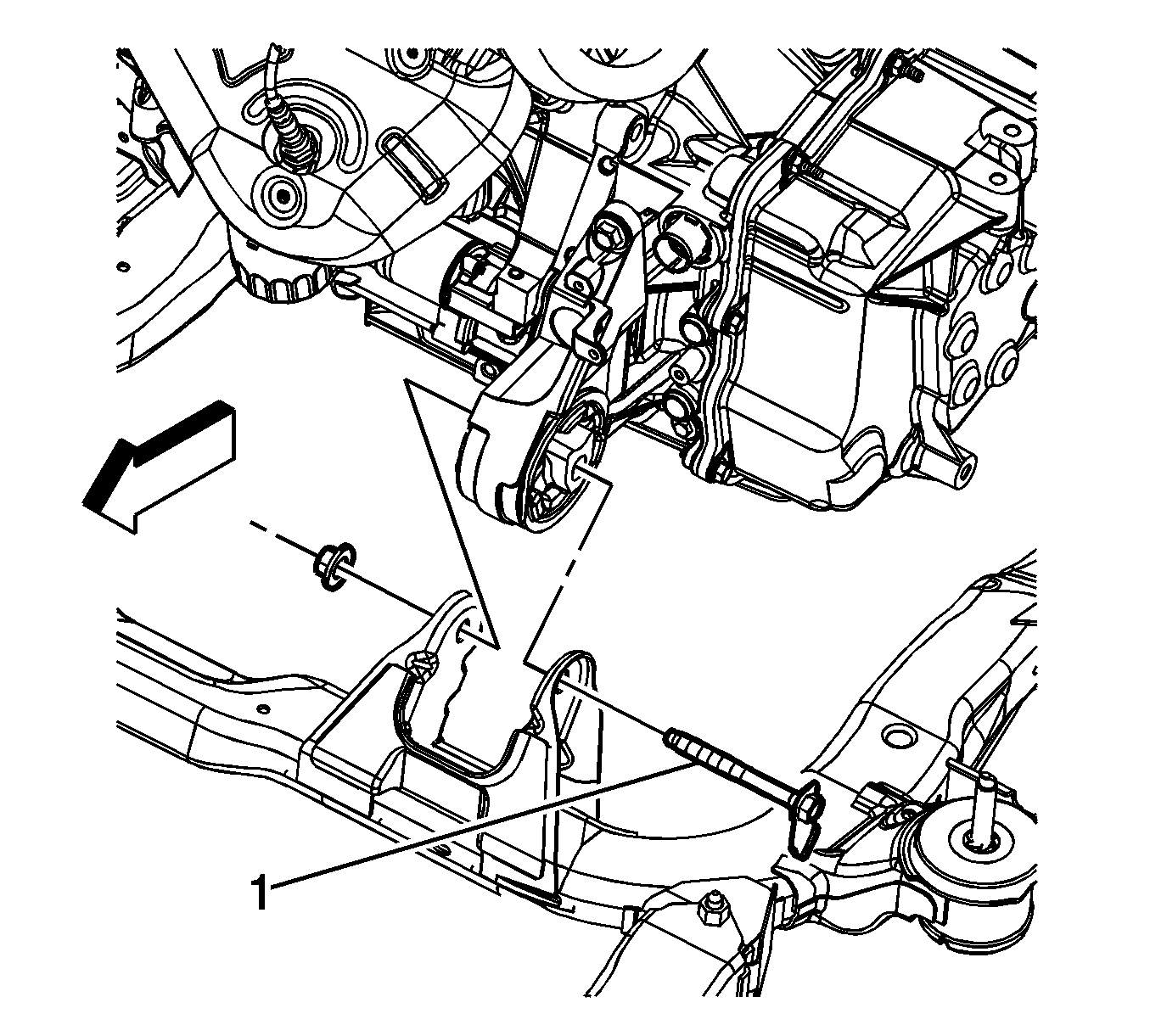 1