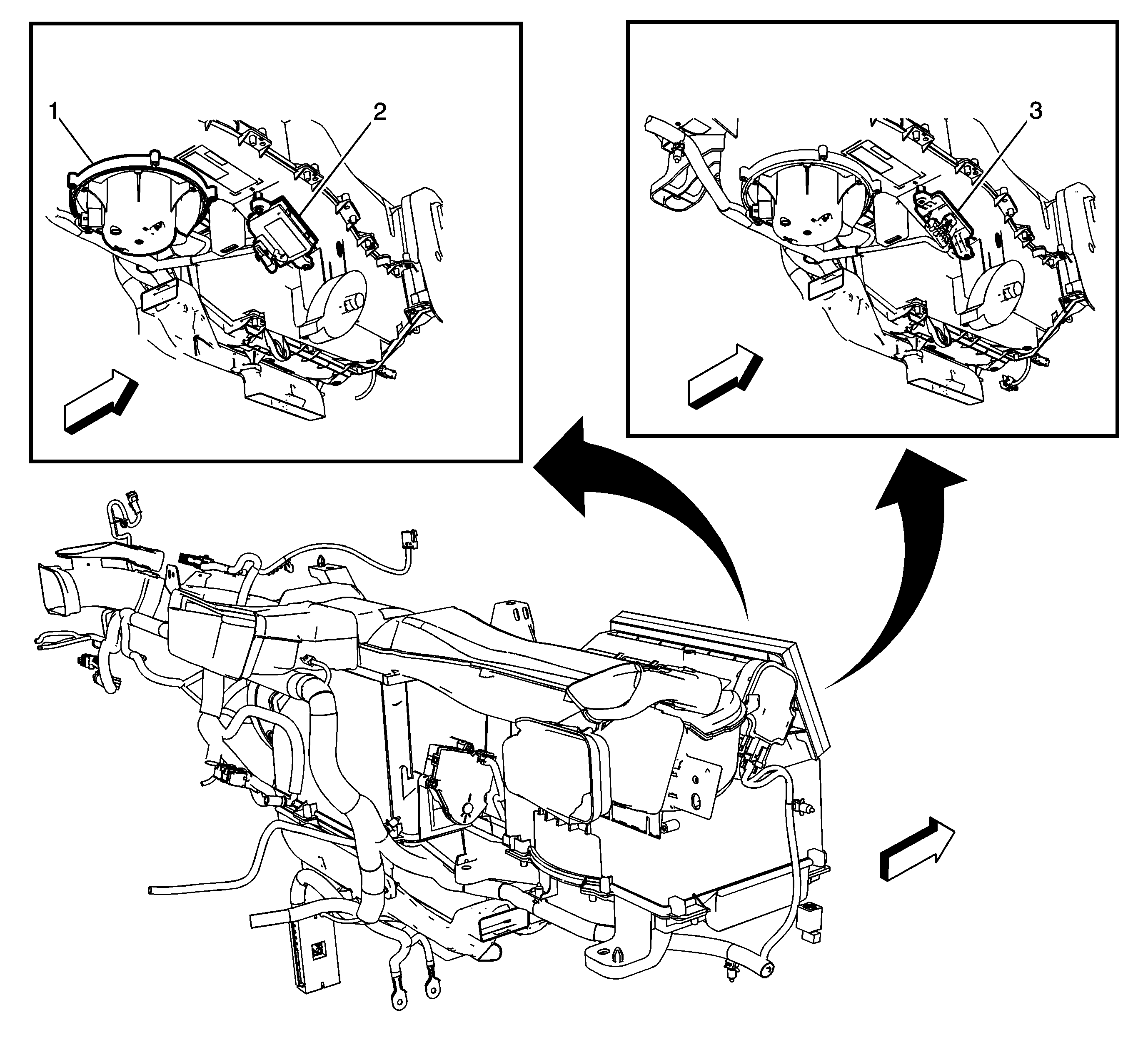 1
2
3