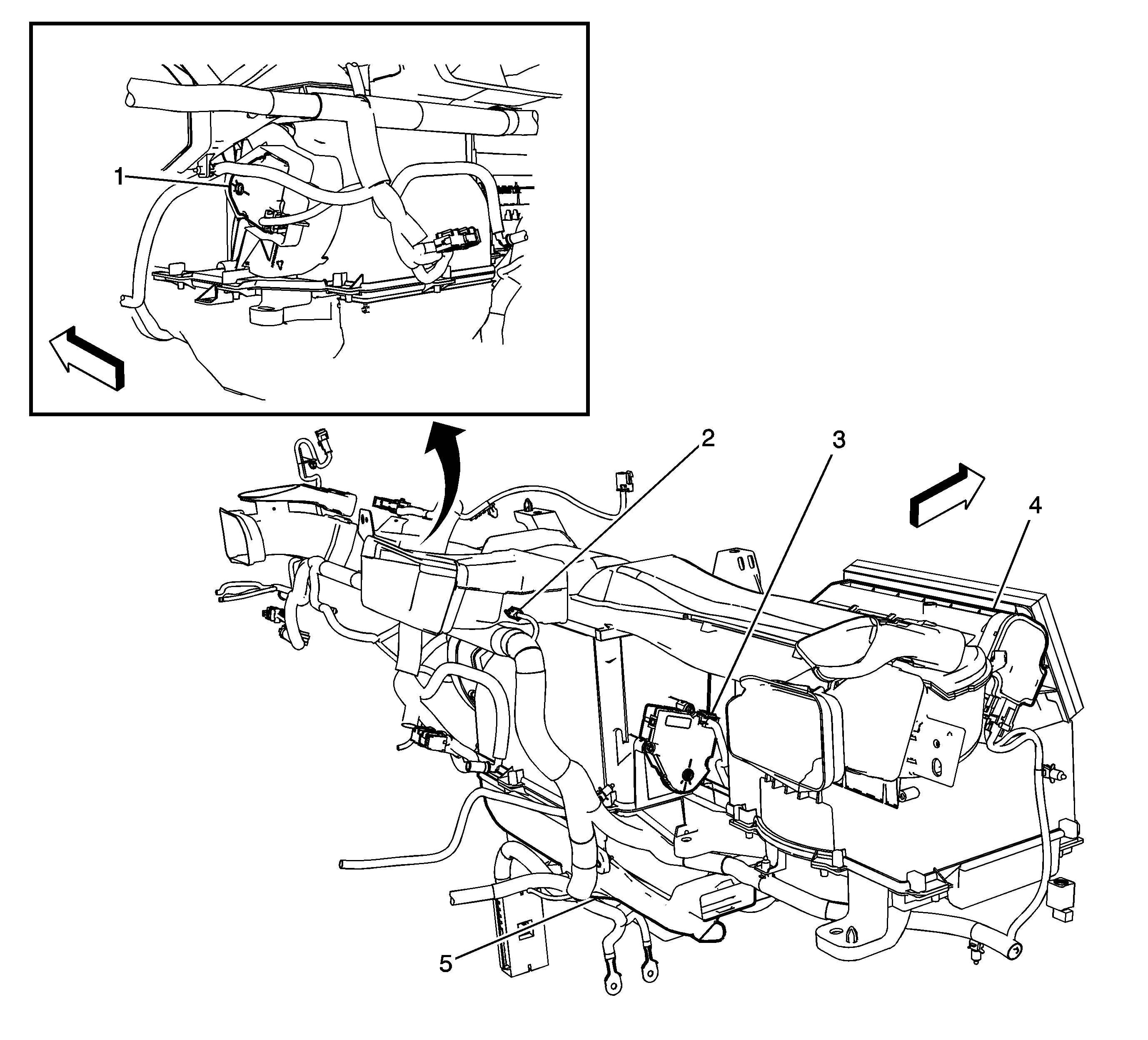 1
2
3
4
5