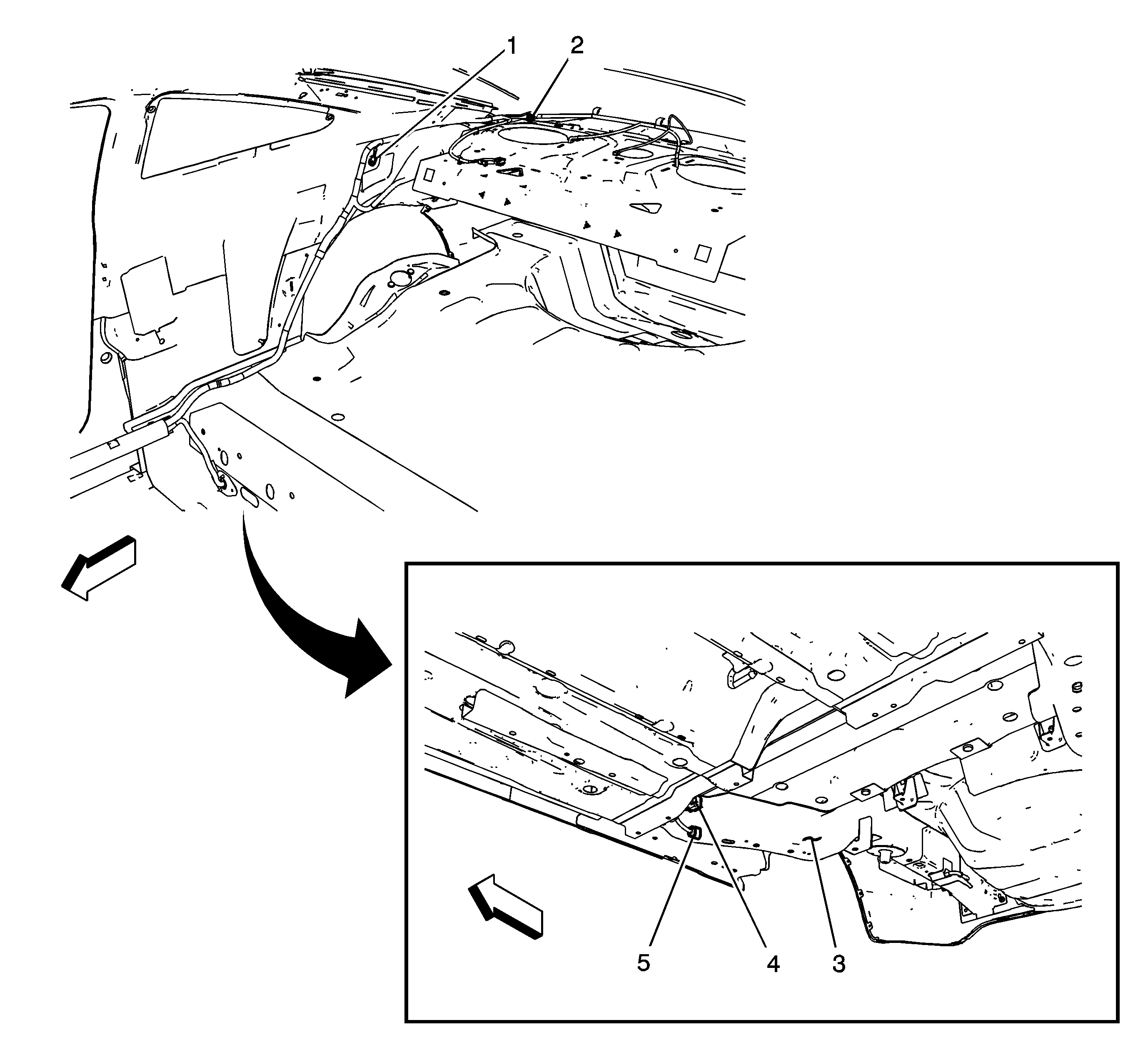 1
2
5
4
3