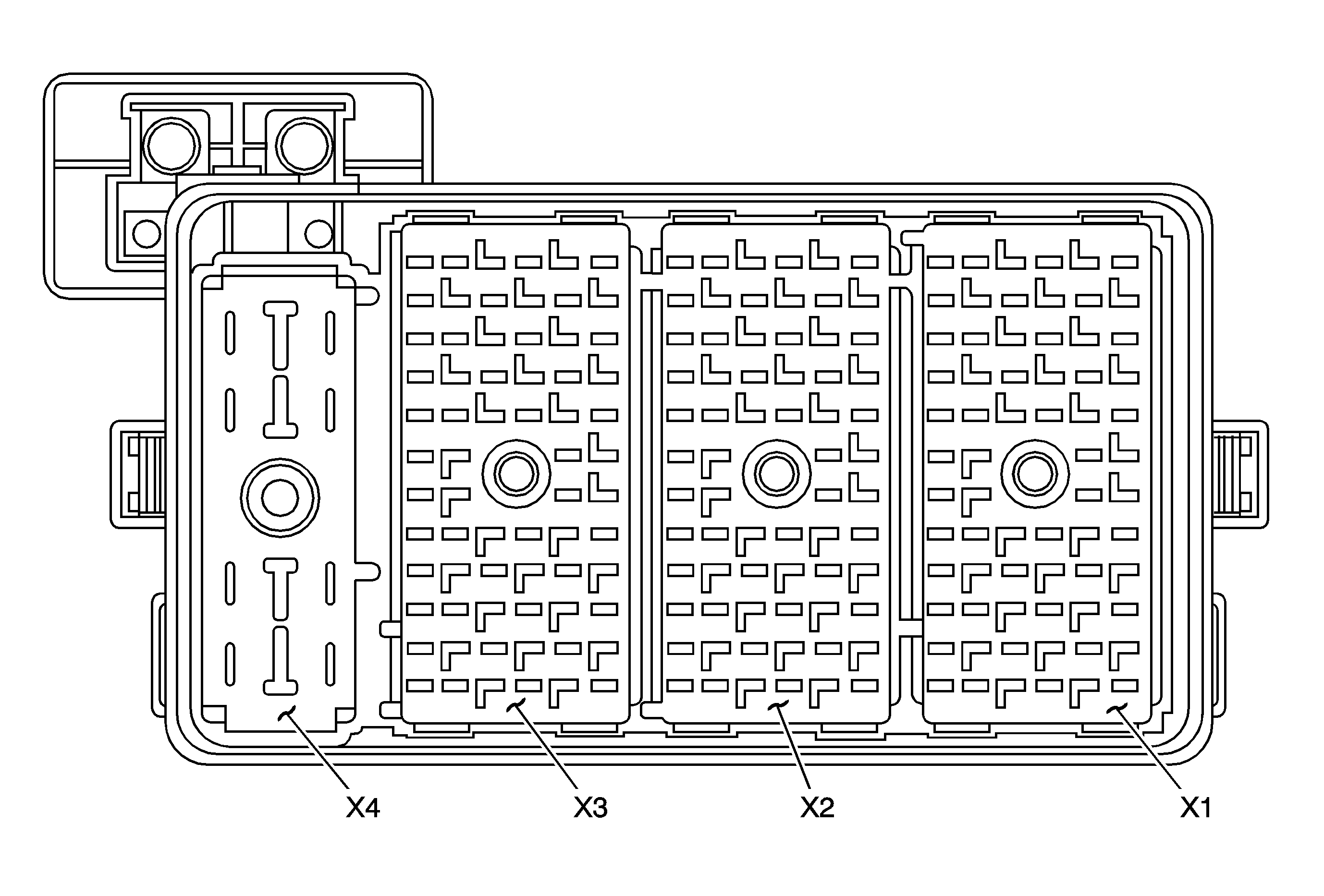 X4 X3 X2 X1