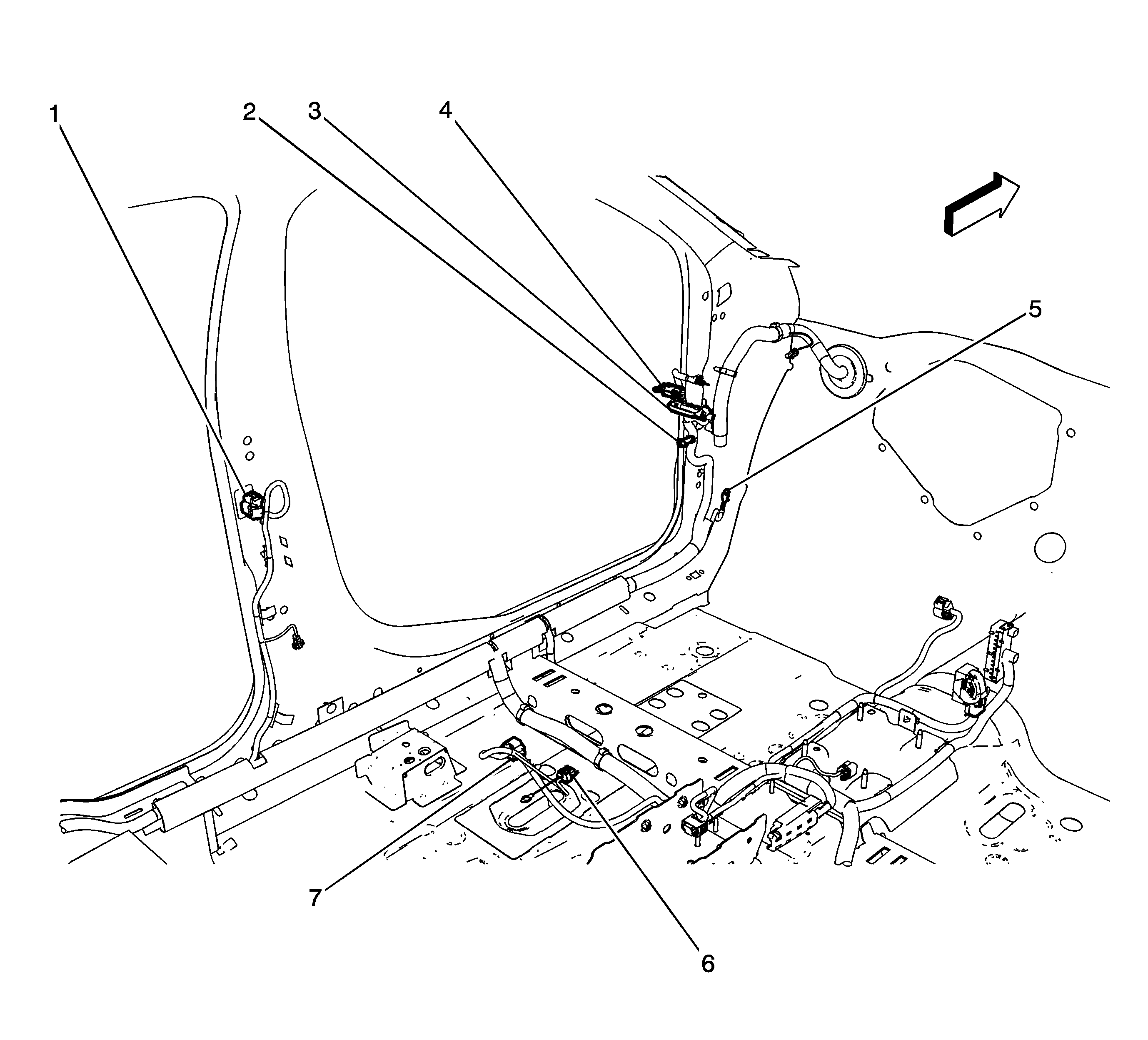 1
2
3
4
5
7
6