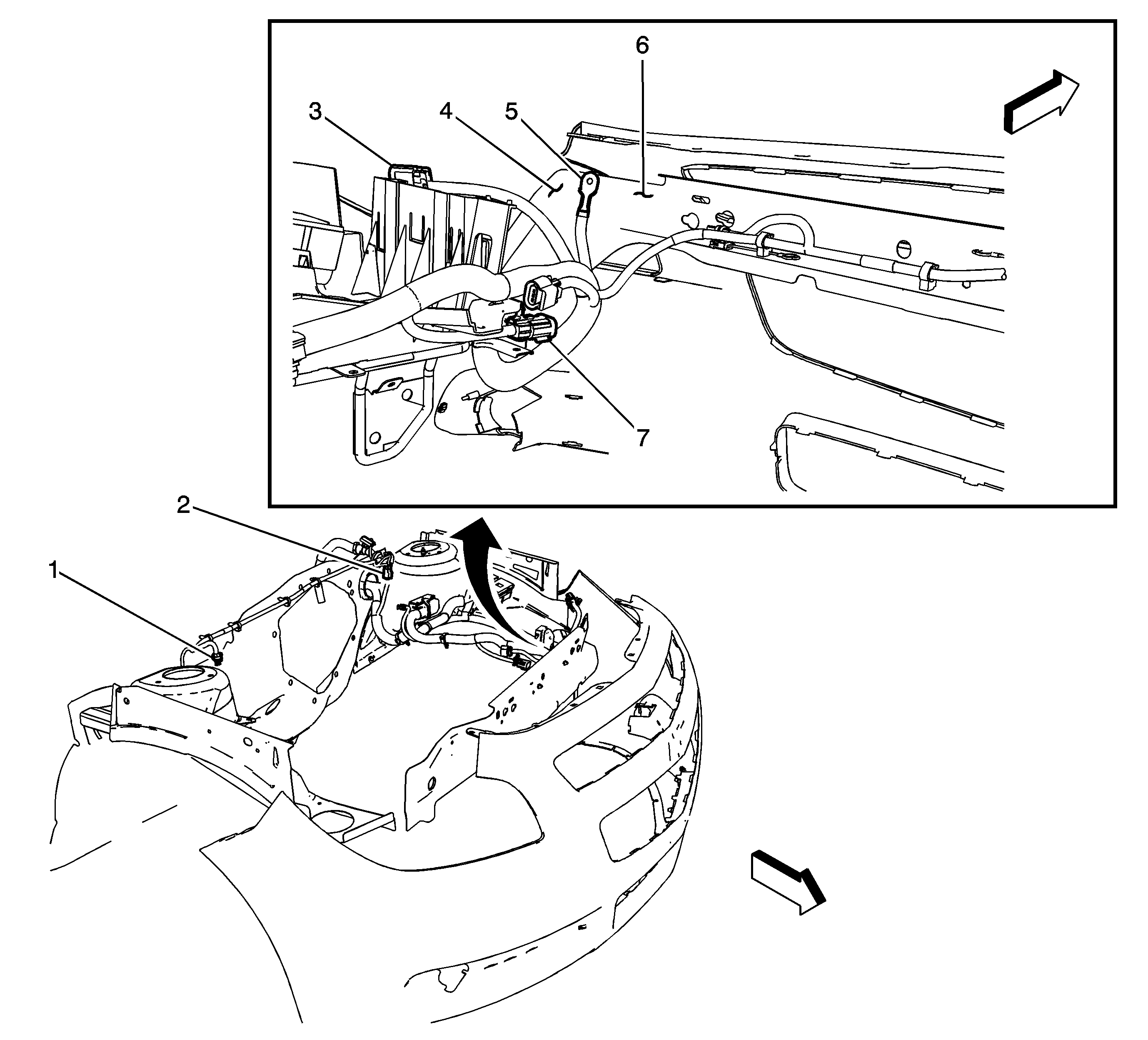 6
3
4
5
7
2
1