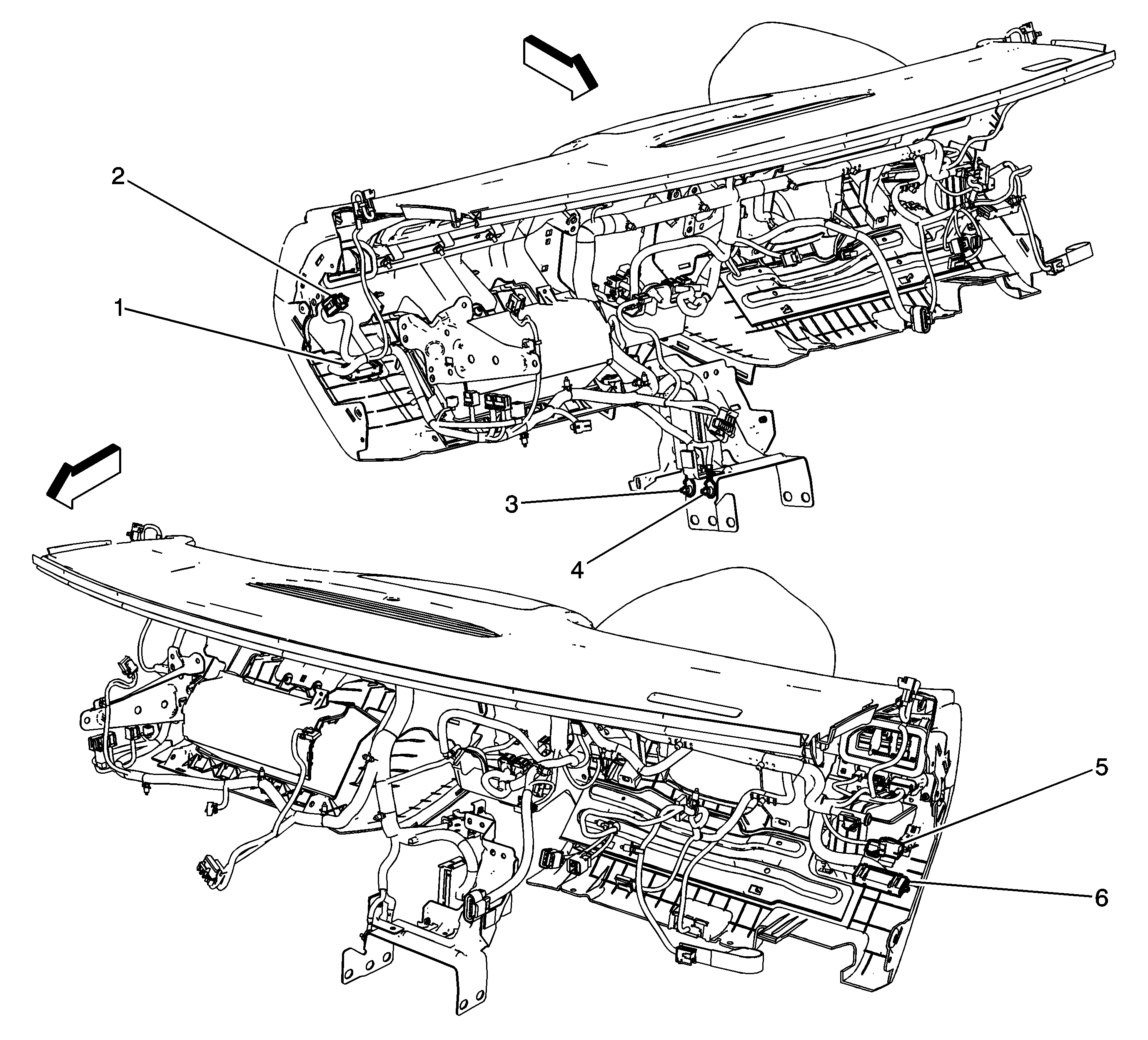 2
1
3
4
5
6