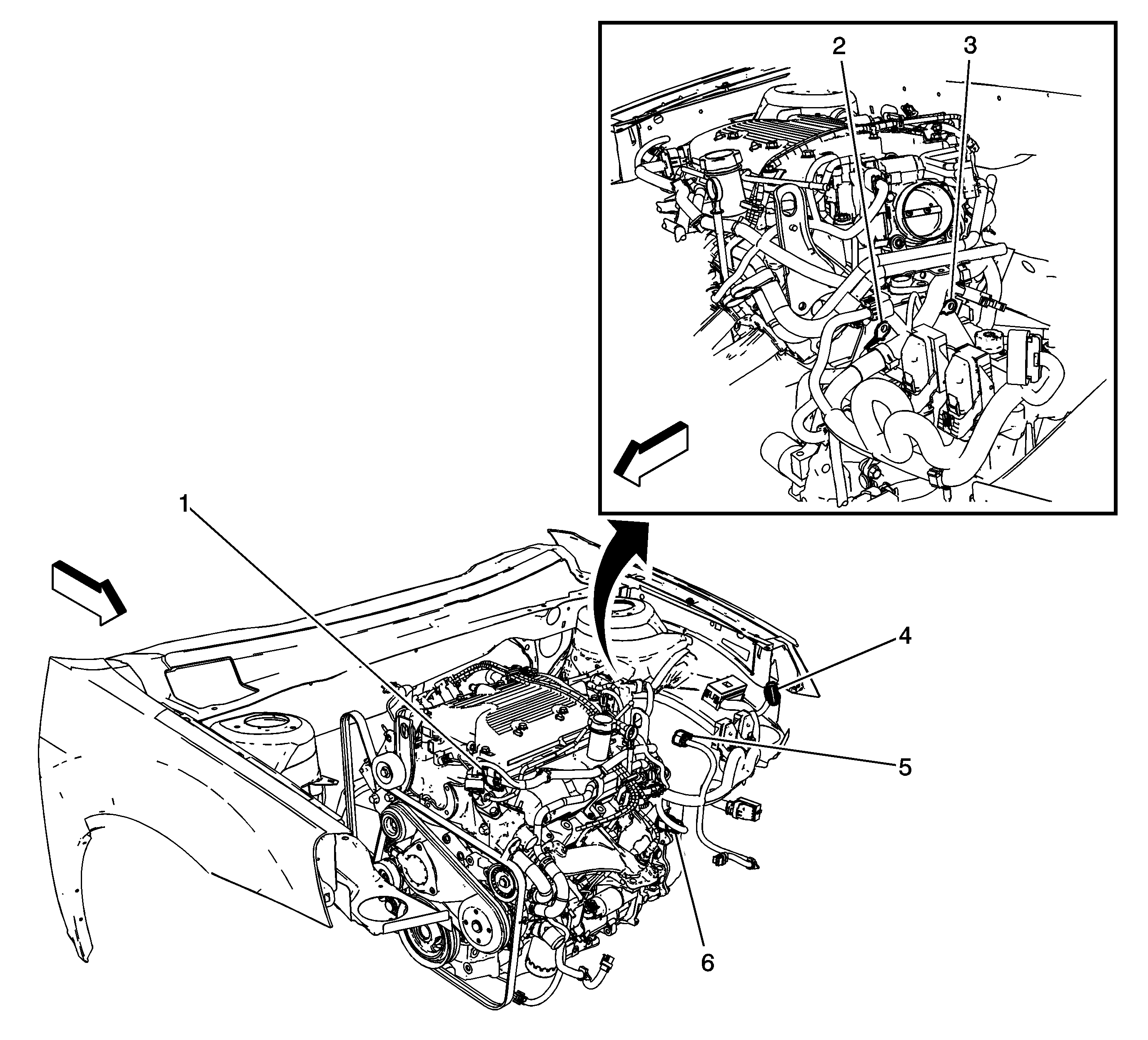 2
3
1
4
5
6