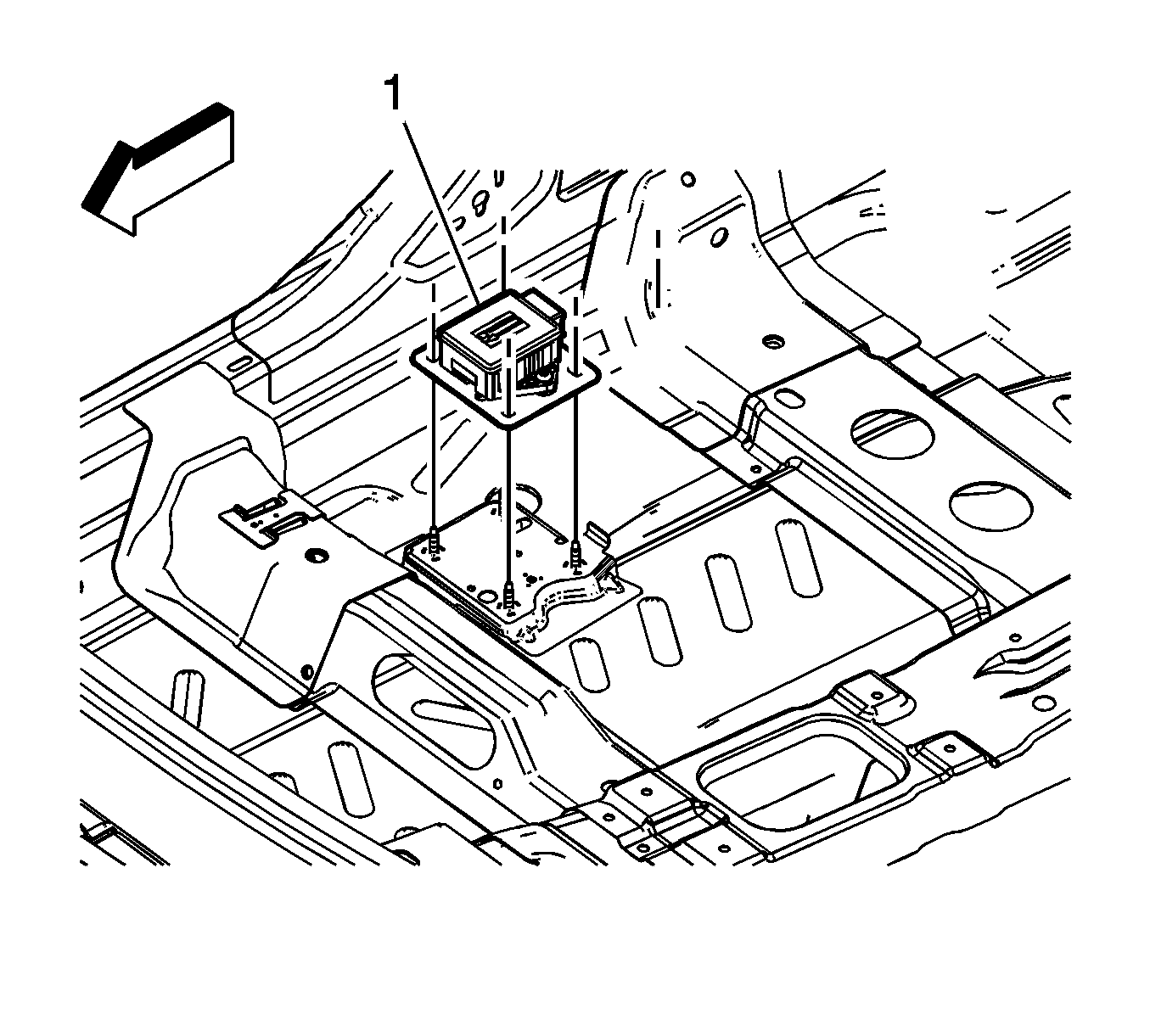 1