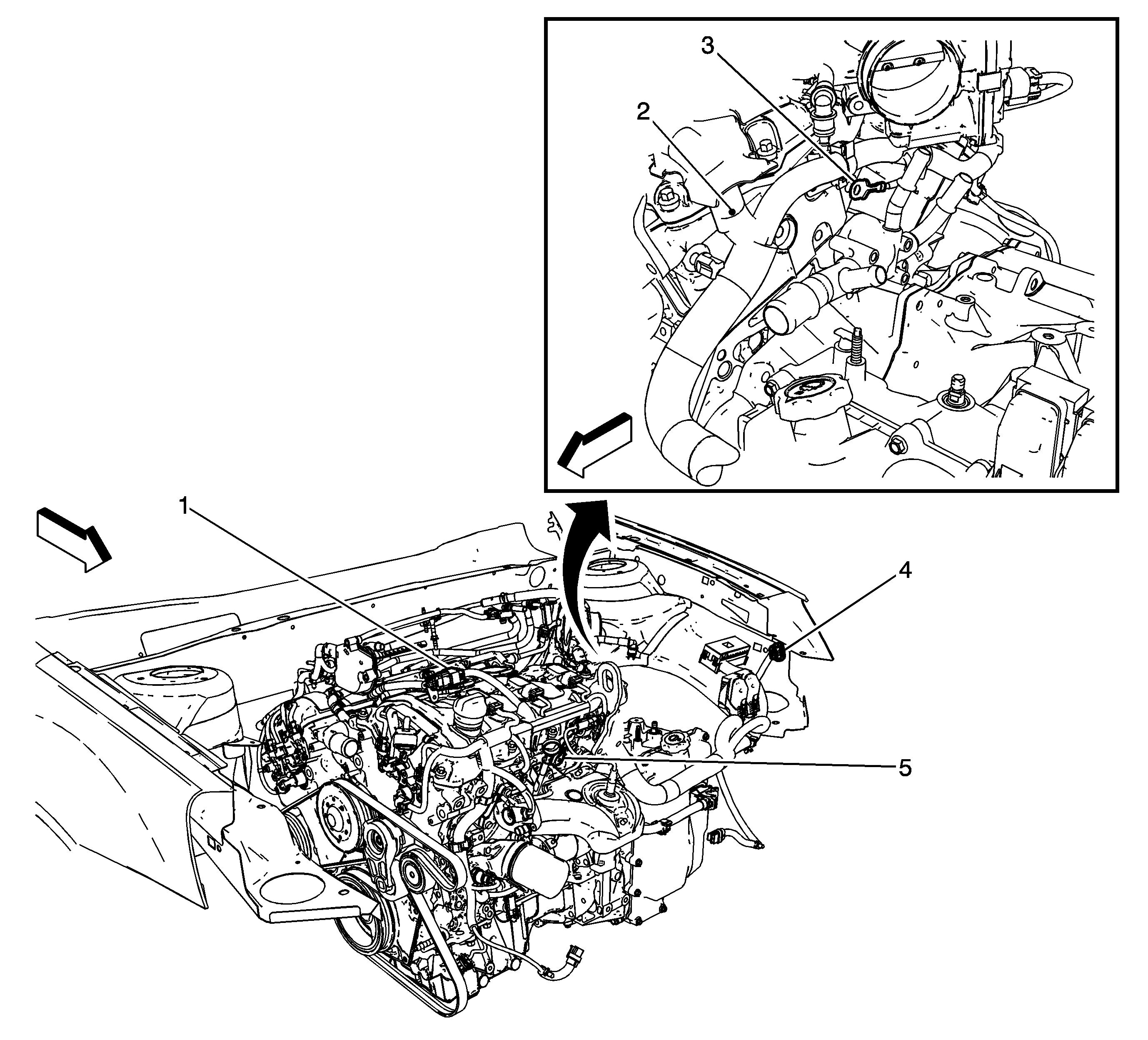 3
2
1
4
5