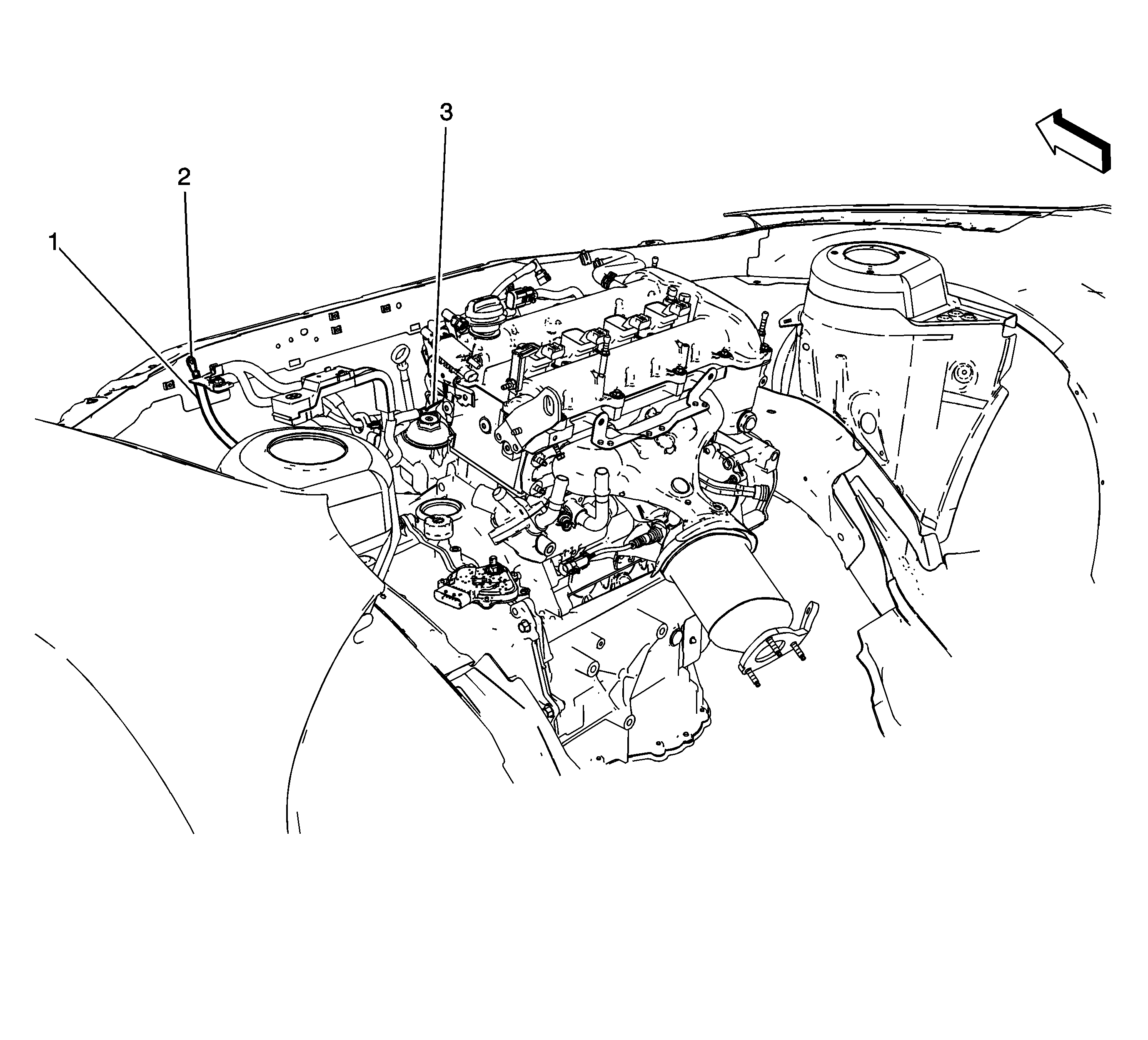 3

2

1