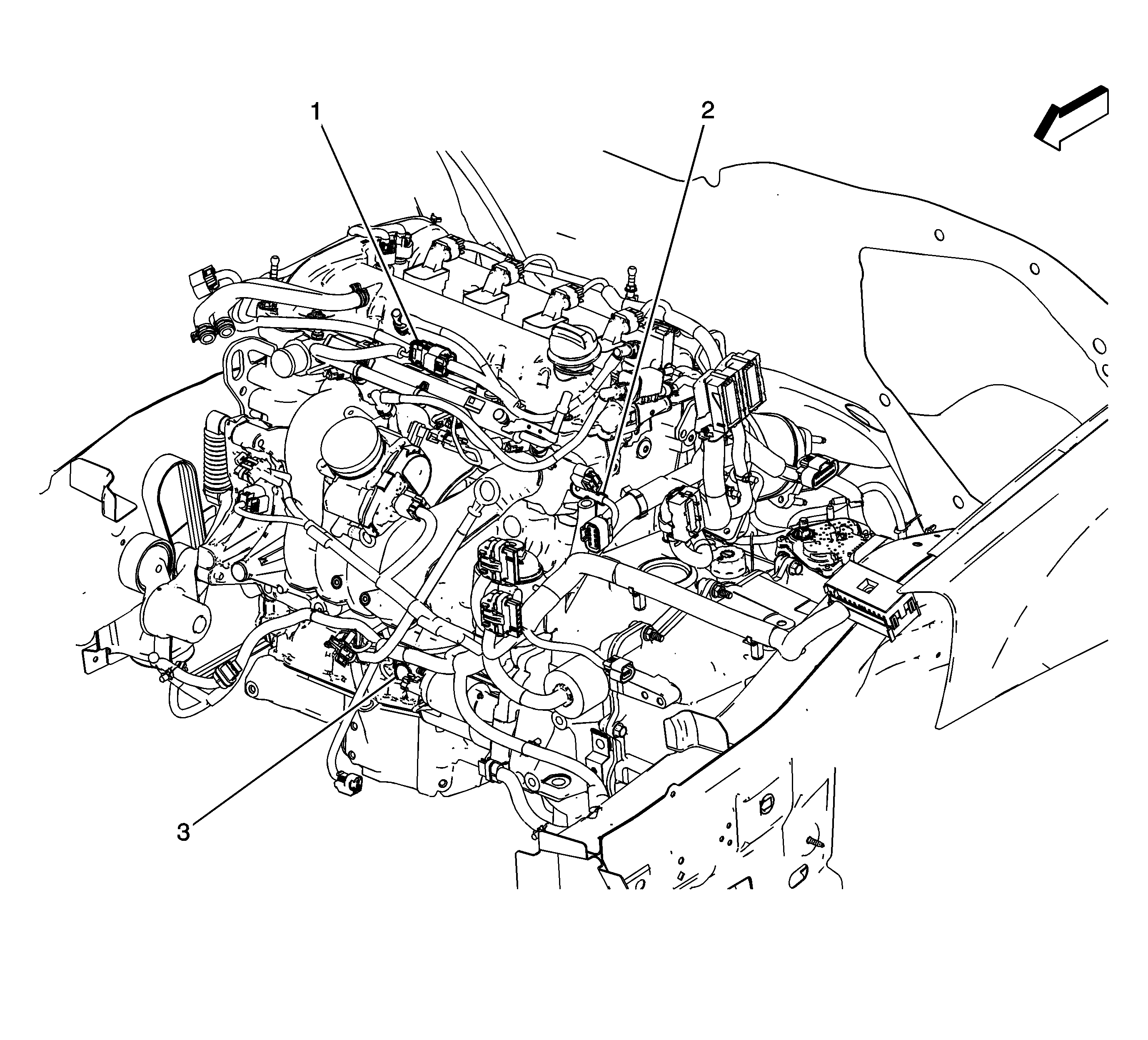 1
2
3