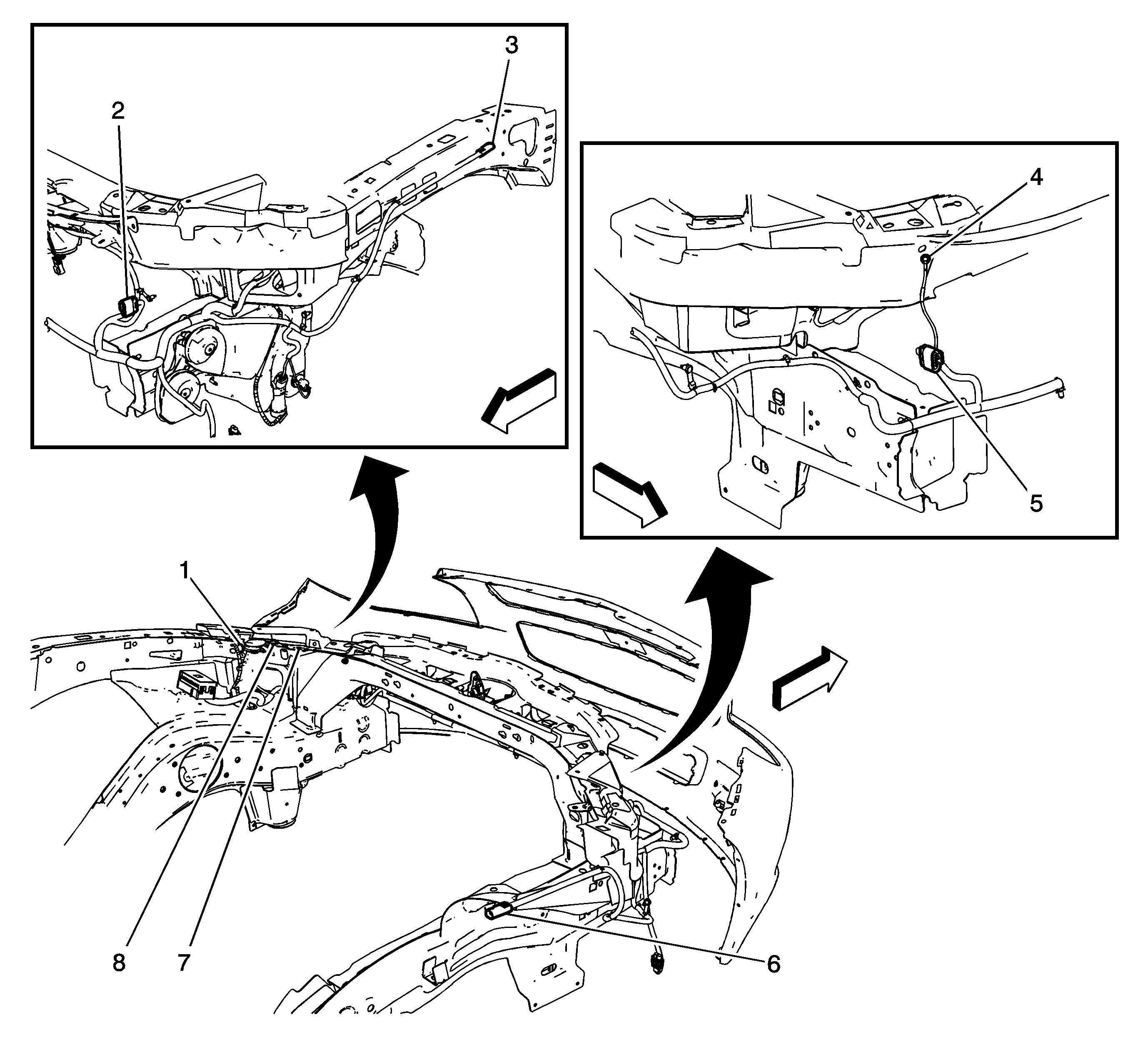 3
2
4
5
1
8
7
6