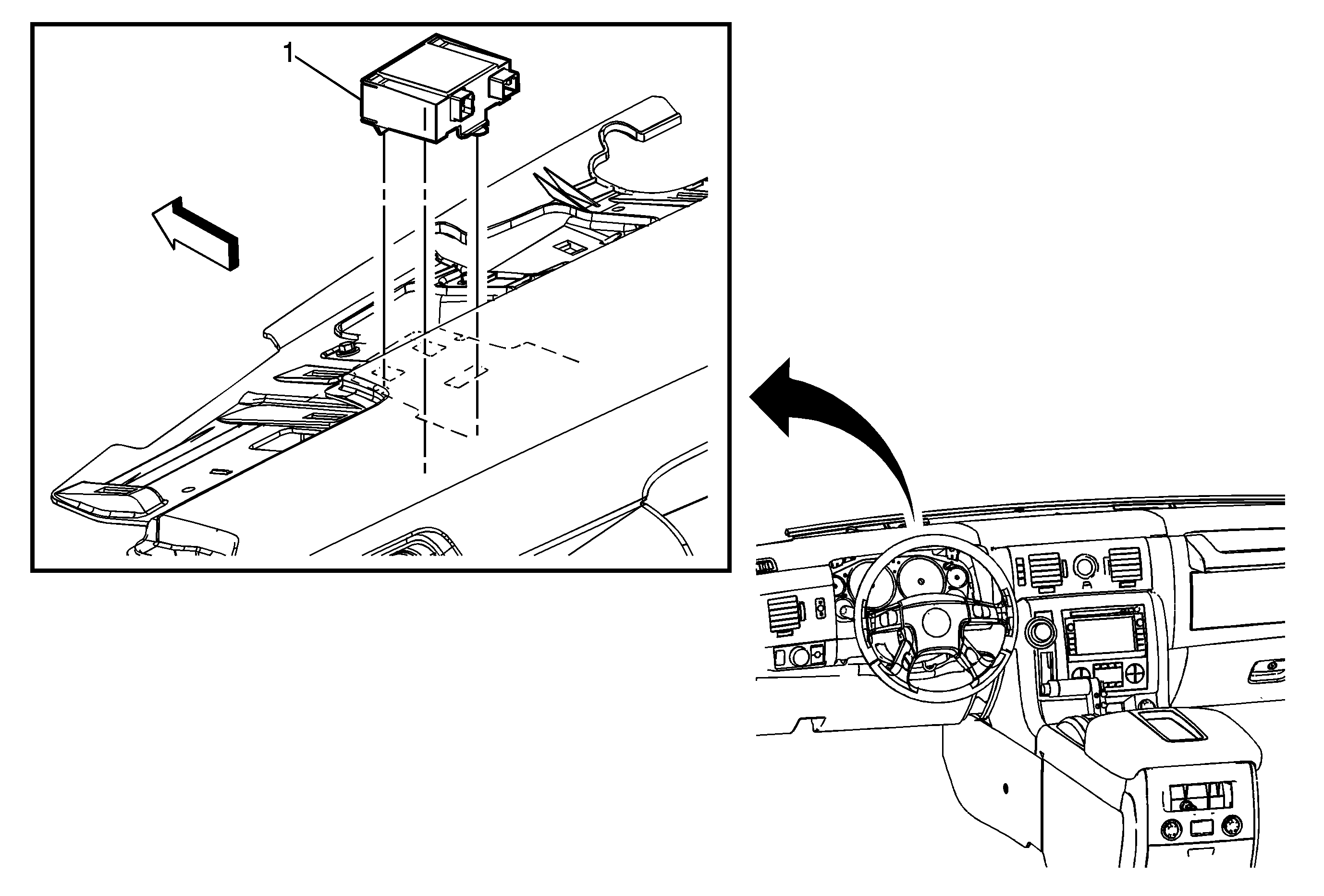 1