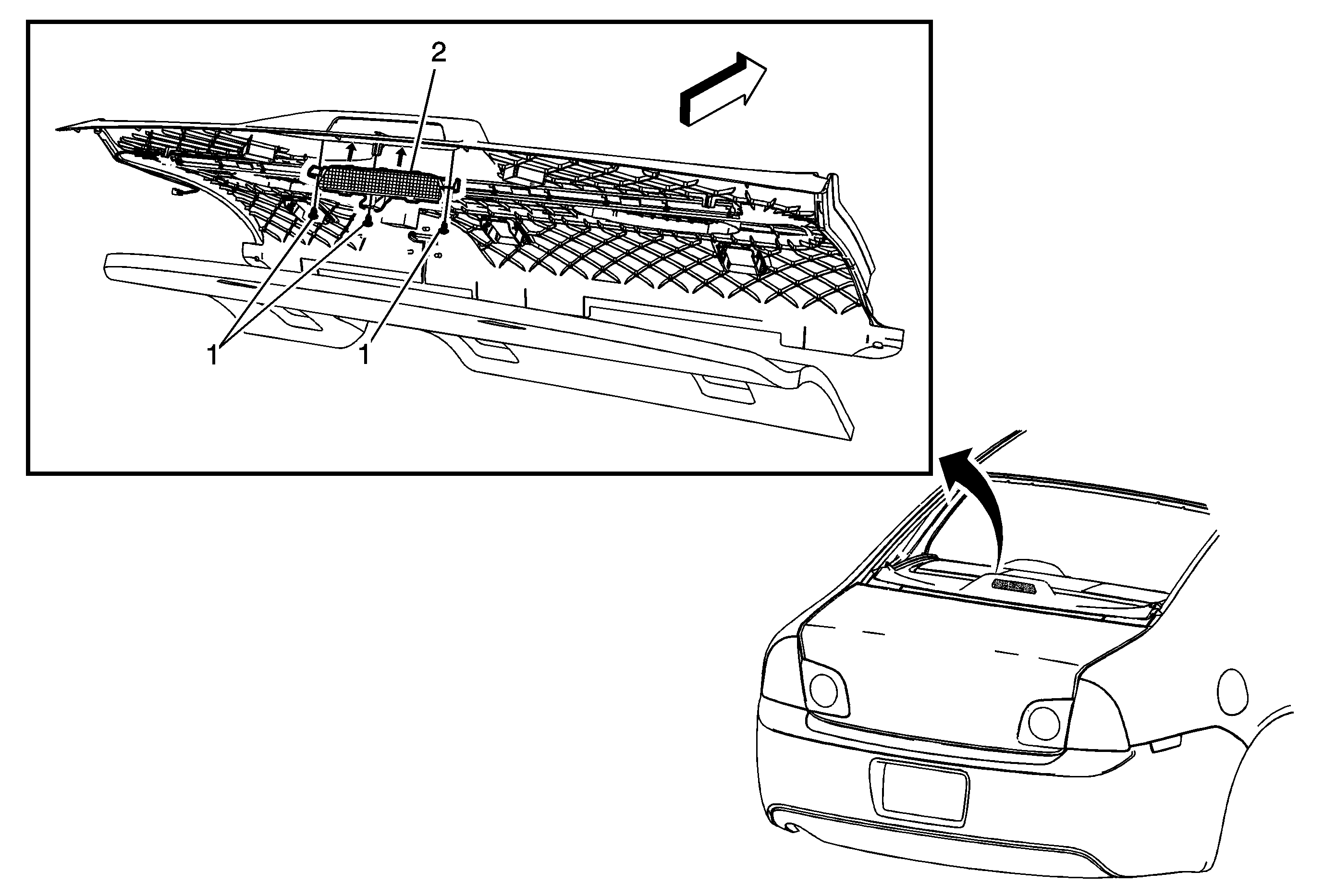 2

1

1