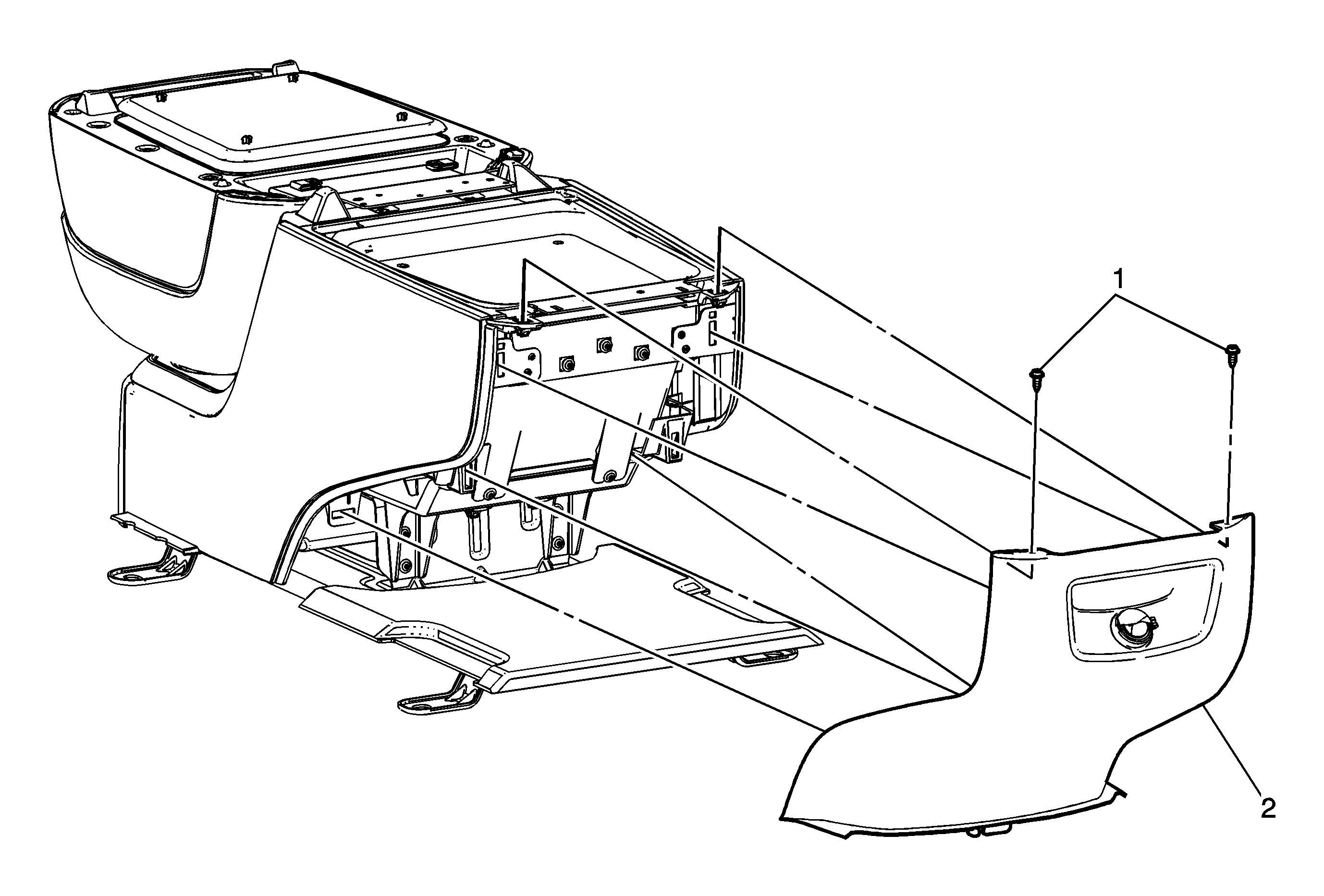 1

2